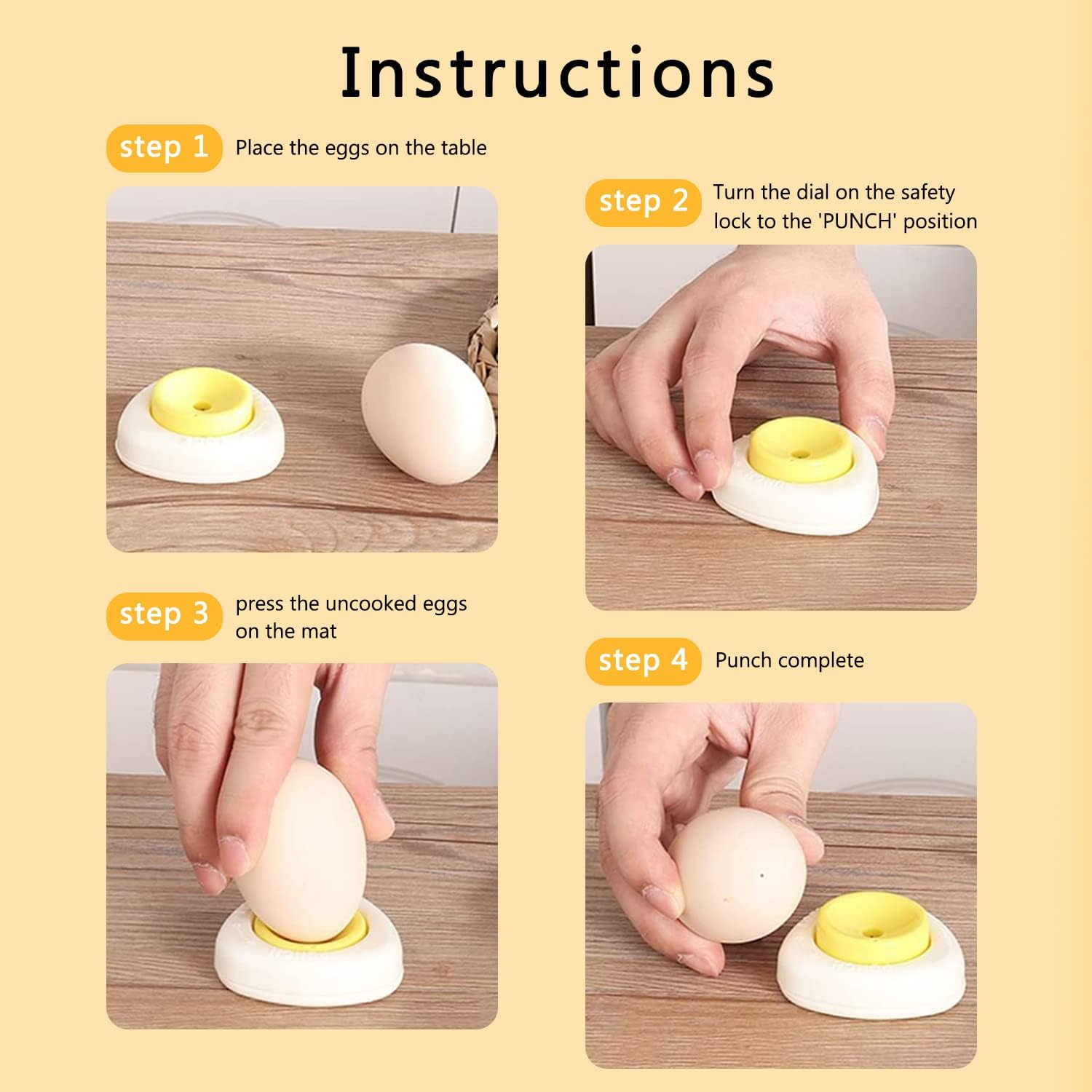 Instructions

step 1 Place the eggs on the table

step 2 Turn the dial on the safety lock to the 'PUNCH' position

step 3 press the uncooked eggs on the mat

step 4 Punch complete