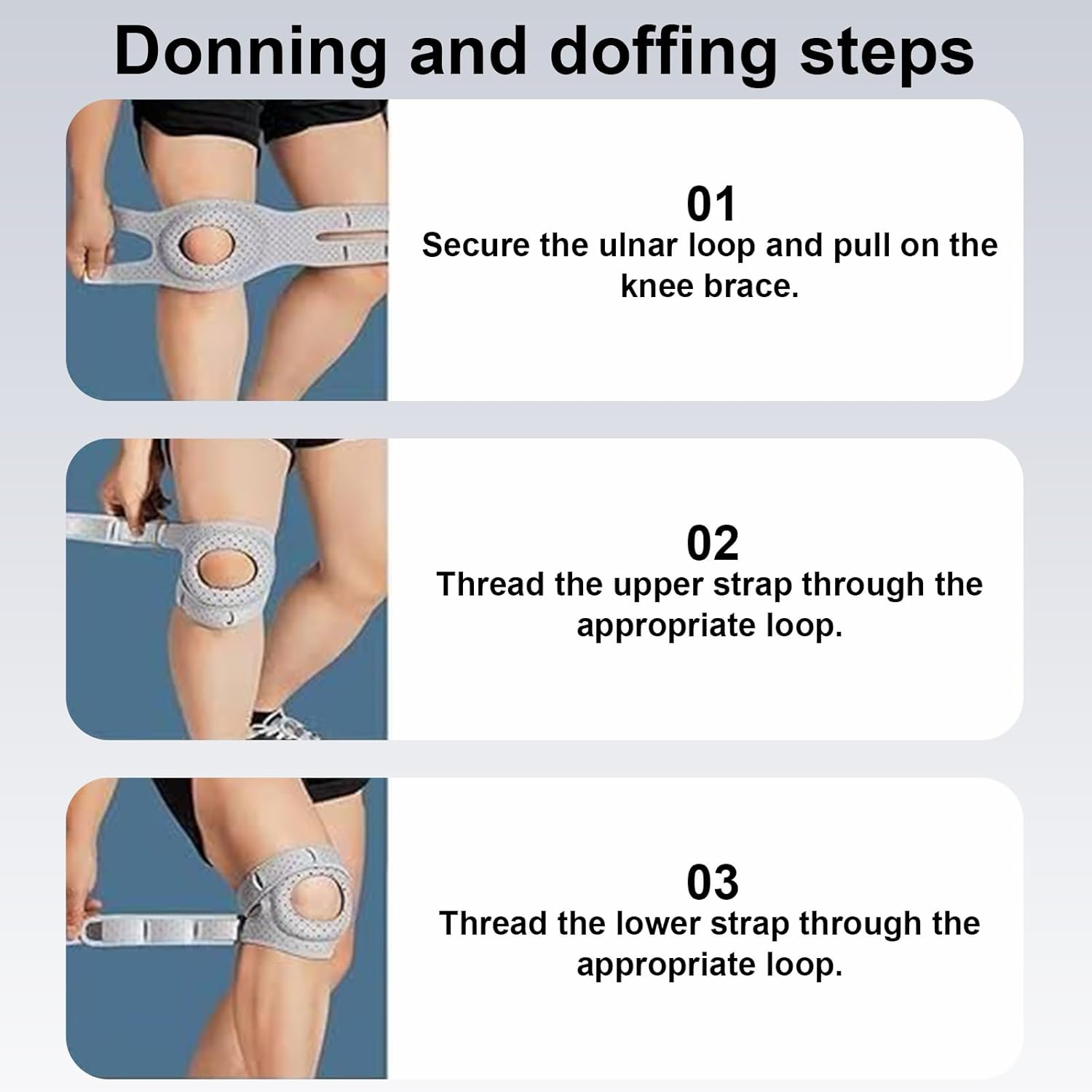 Donning and doffing steps

01
Secure the ulnar loop and pull on the knee brace.

02
Thread the upper strap through the appropriate loop.

03
Thread the lower strap through the appropriate loop.