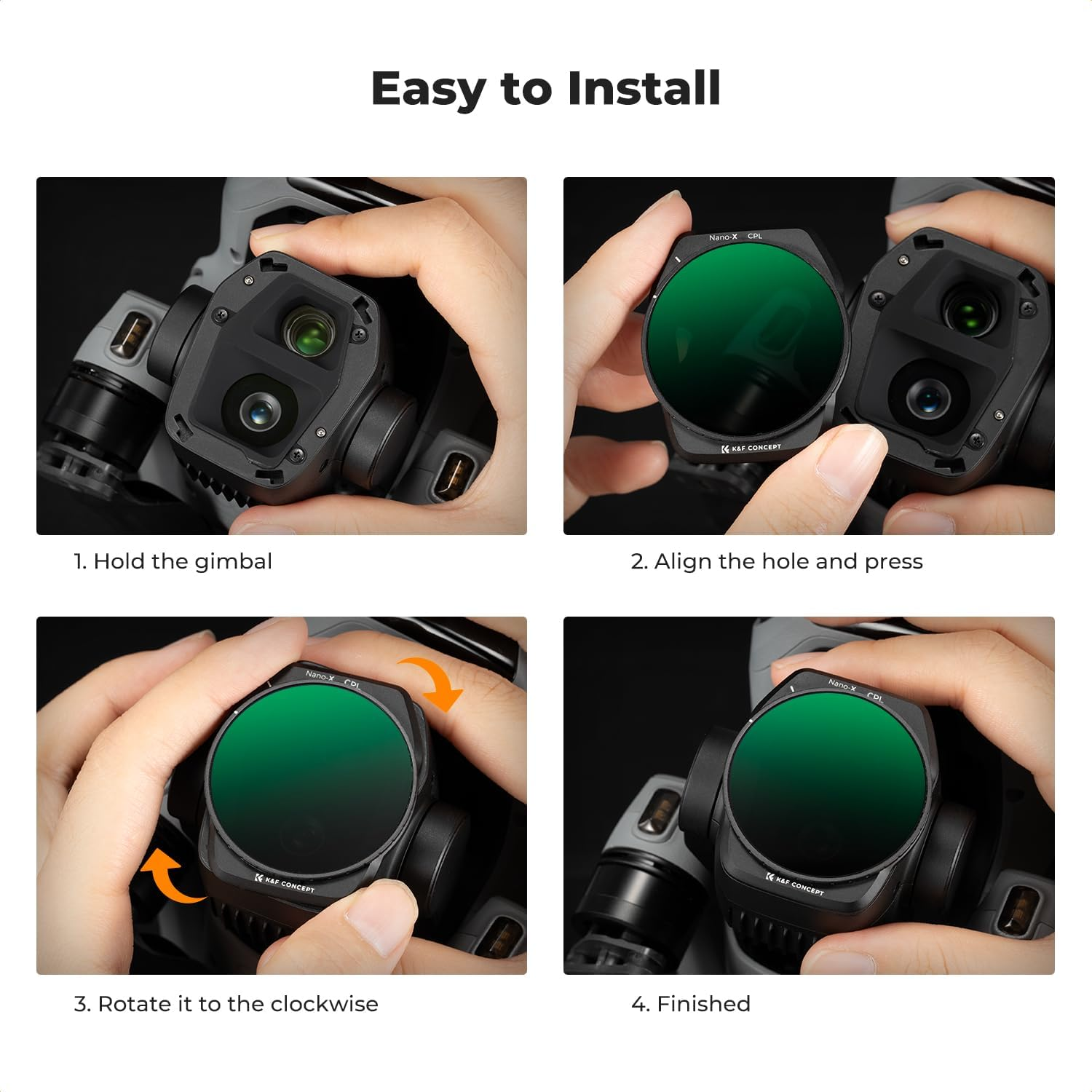 Easy to Install

Nano-X CPL

K&F CONCEPT

1. Hold the gimbal

2. Align the hole and press

Nano-X CPL

K&F CONCEPT

Nano-X CPL

K&F CONCEPT

3. Rotate it to the clockwise

4. Finished