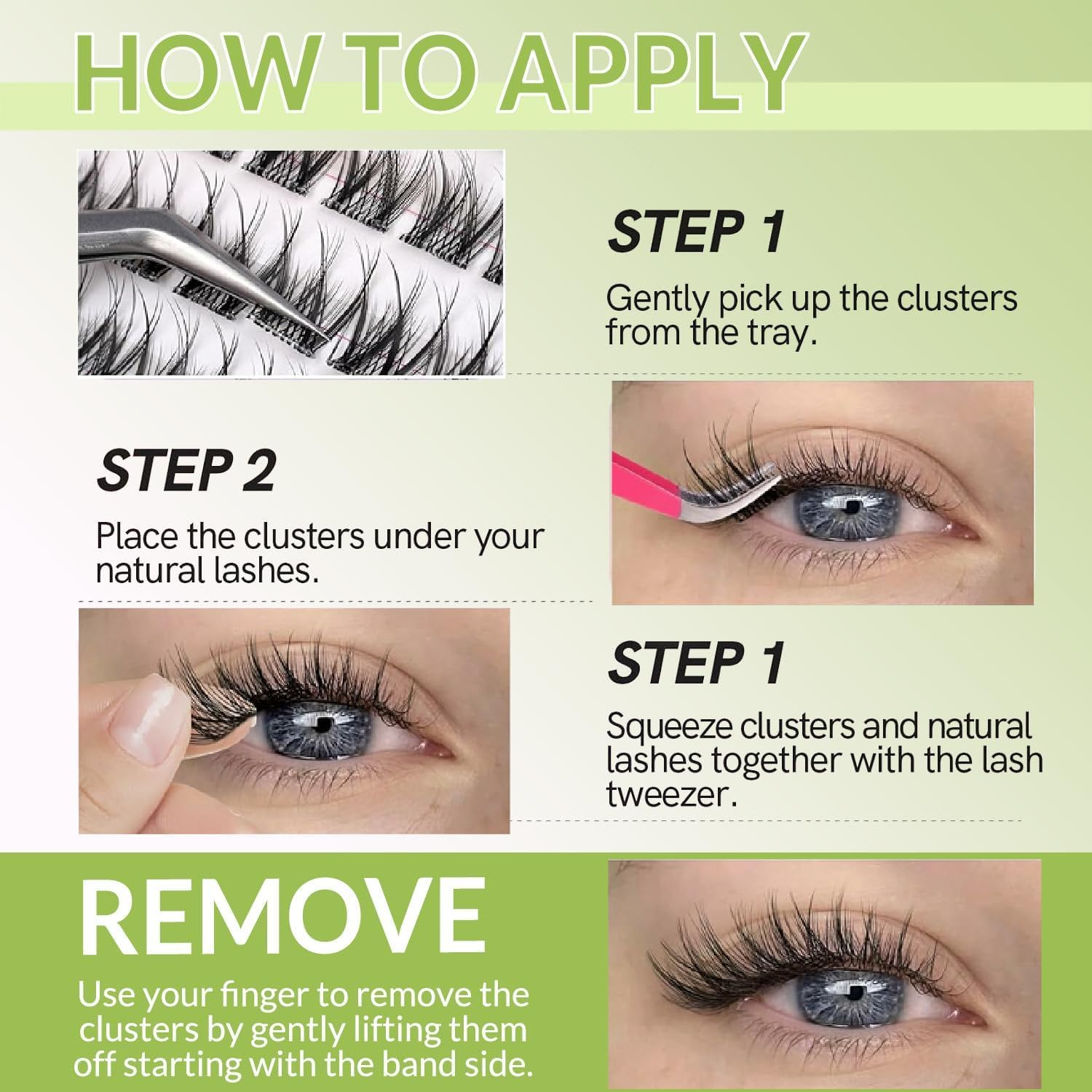 HOW TO APPLY

STEP 1

Gently pick up the clusters from the tray.

STEP 2

Place the clusters under your natural lashes.

STEP 1

Squeeze clusters and natural lashes together with the lash tweezer.

REMOVE

Use your finger to remove the clusters by gently lifting them off starting with the band side.