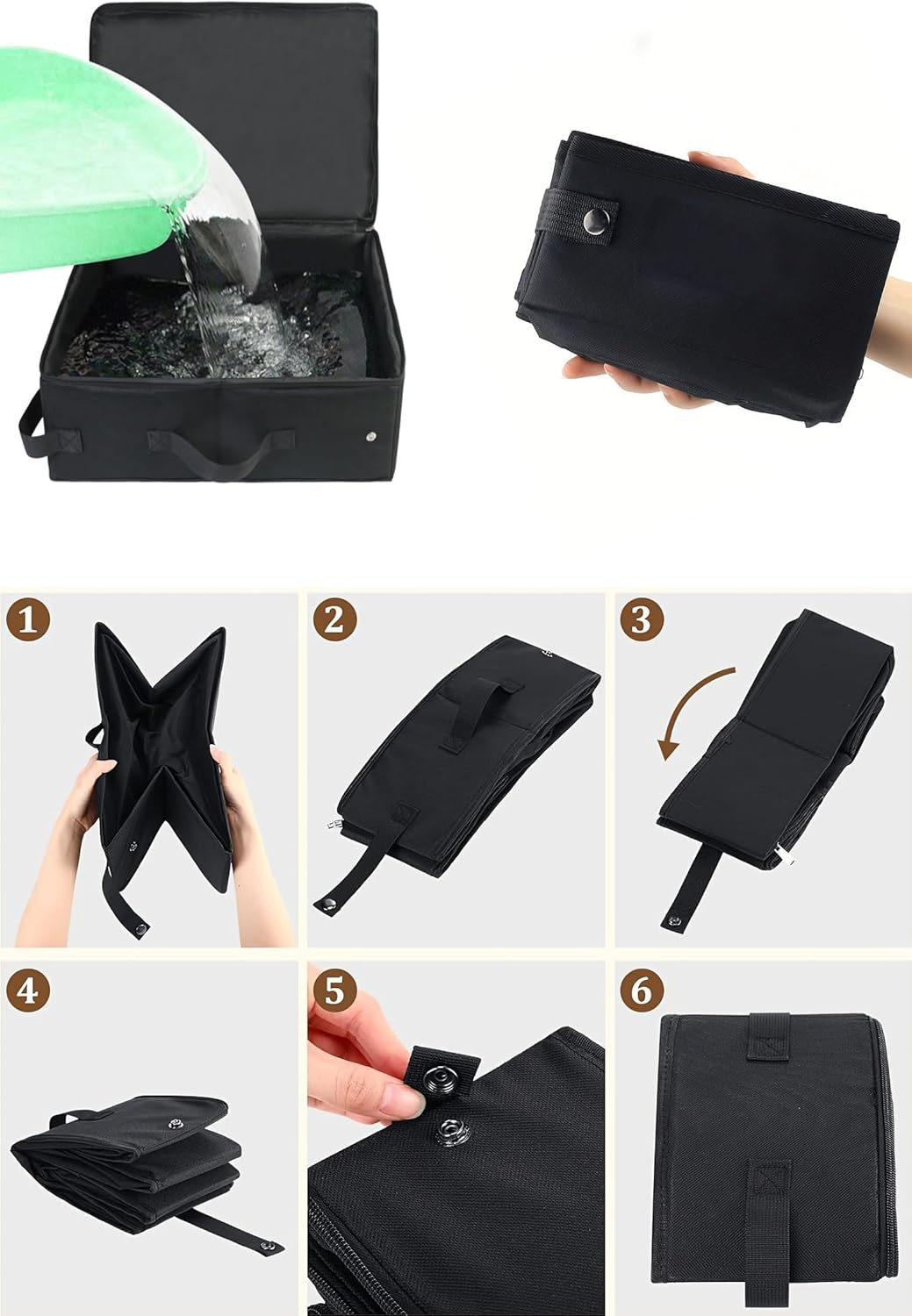 1

2

3

4

5

6