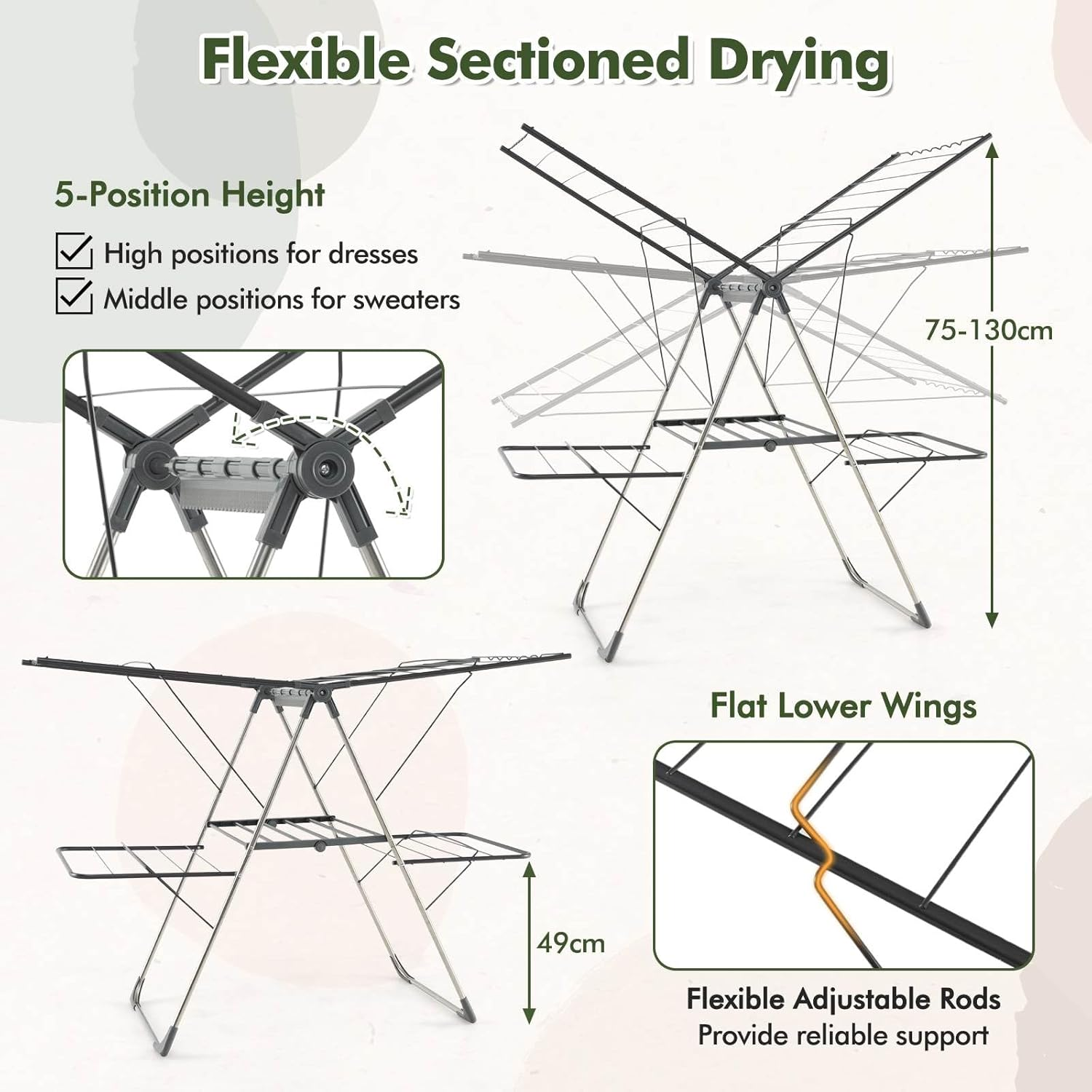 Flexible Sectioned Drying

5-Position Height

High positions for dresses

Middle positions for sweaters

75-130cm

Flat Lower Wings

49cm

Flexible Adjustable Rods
Provide reliable support