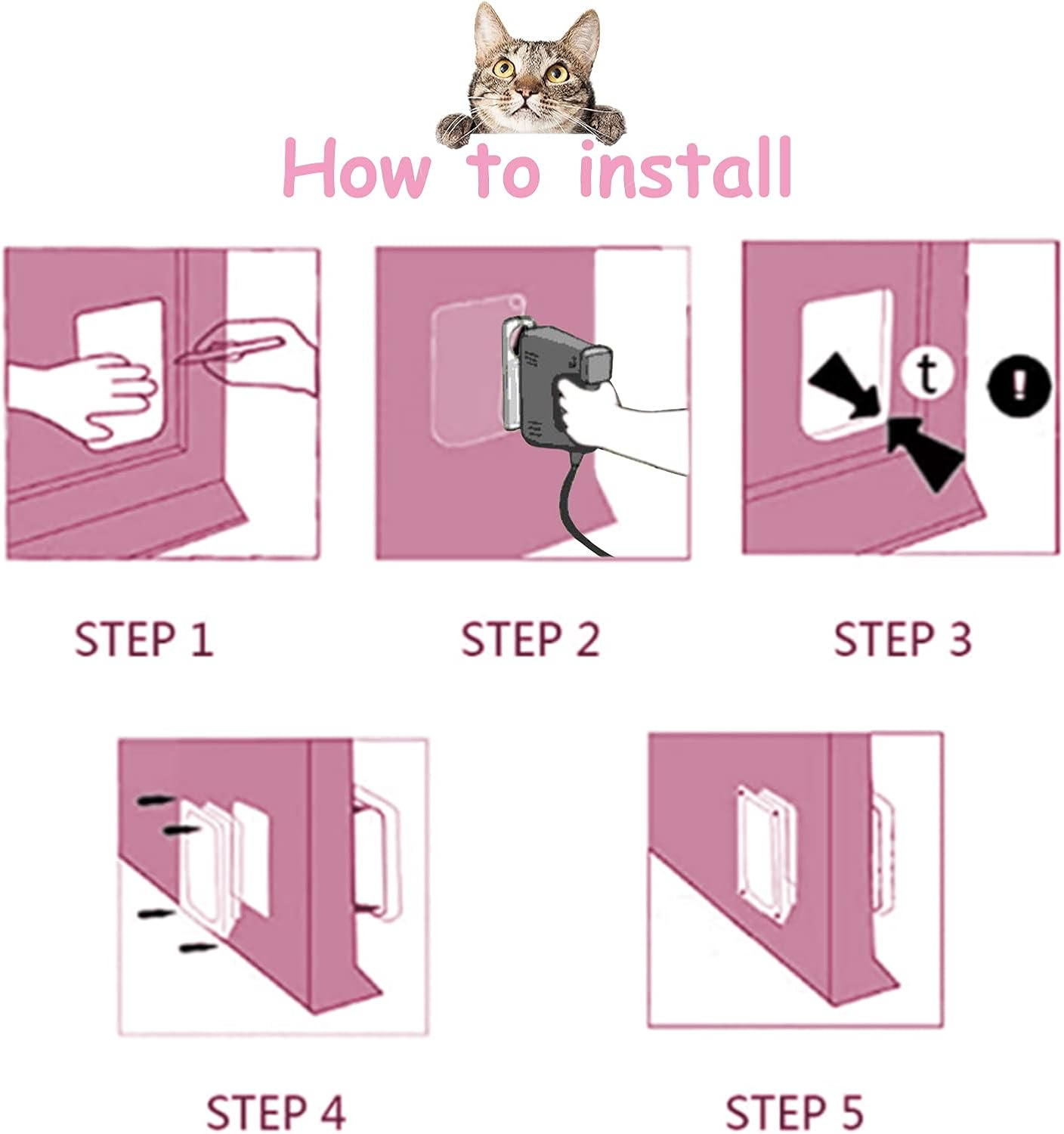 How to install

t

!

STEP 1

STEP 2

STEP 3

STEP 4

STEP 5