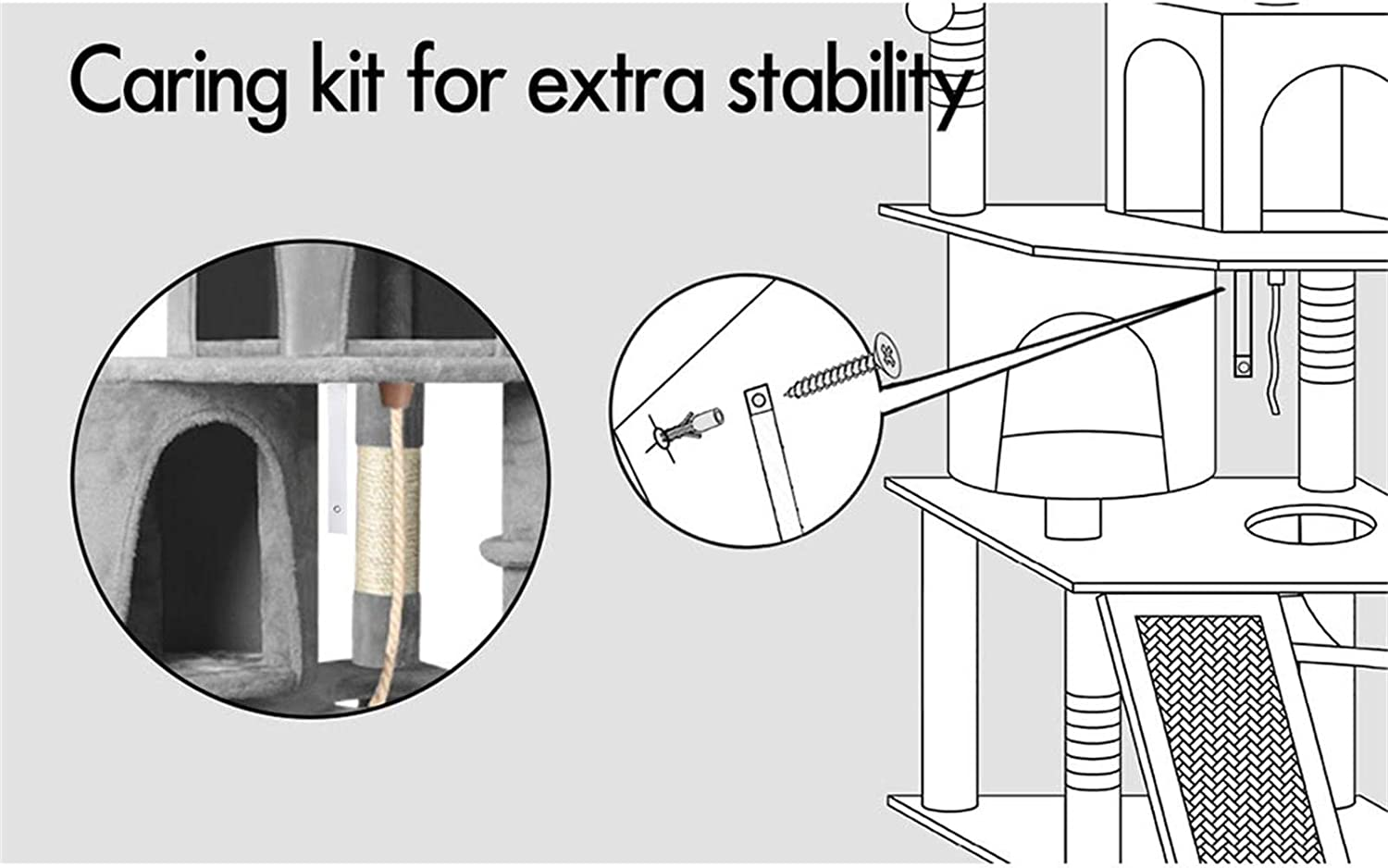 Caring kit for extra stability