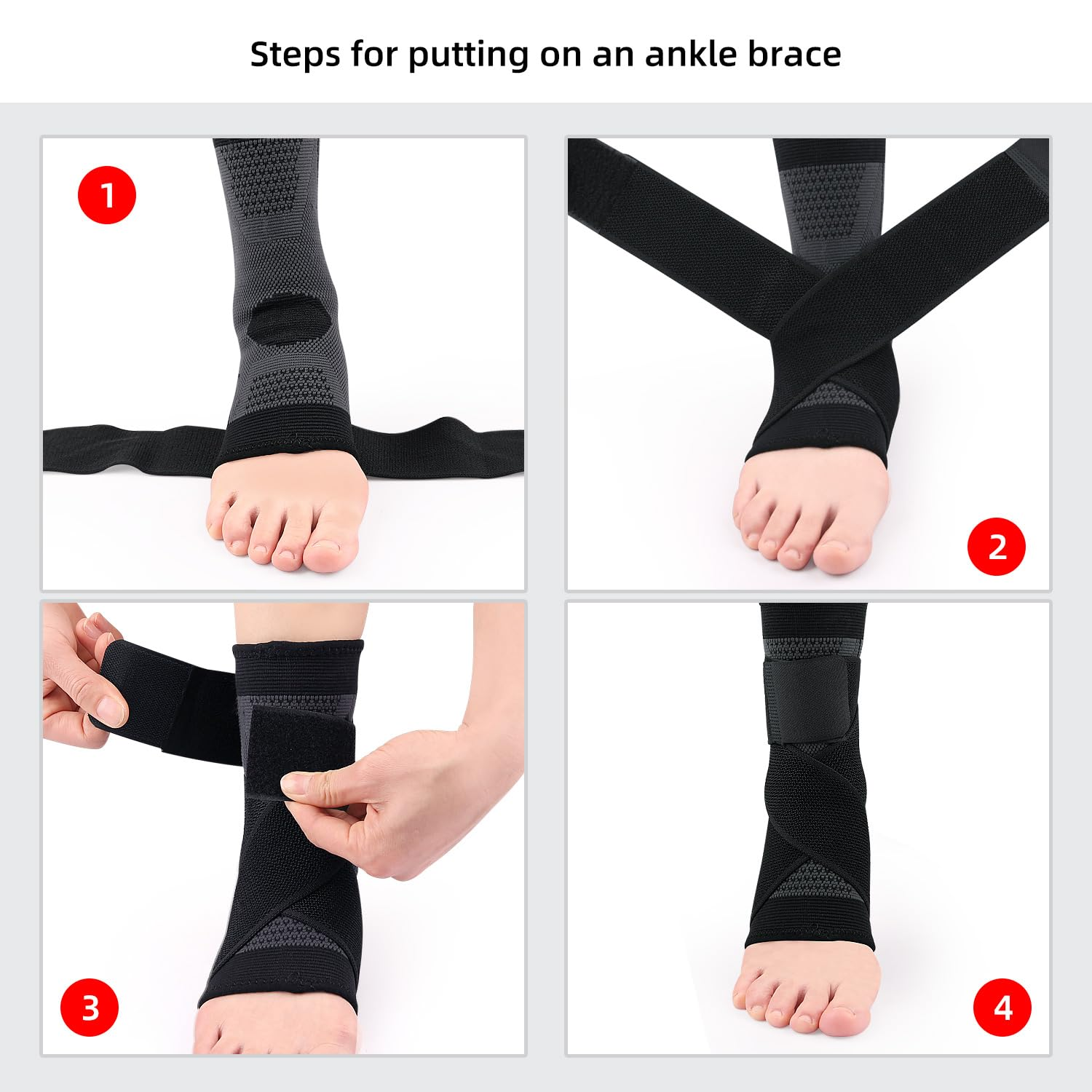 Steps for putting on an ankle brace

1

2

3

4