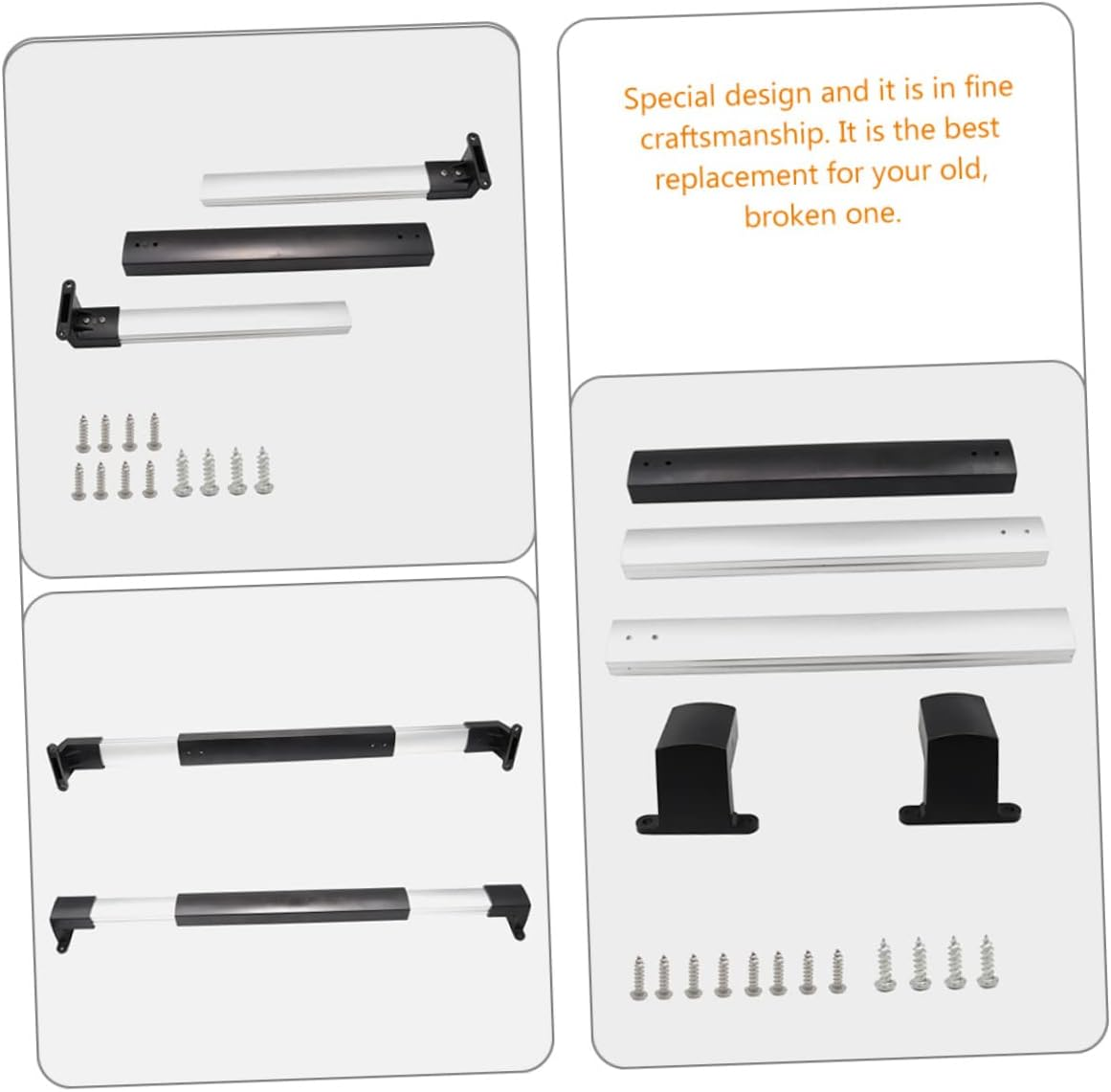 Special design and it is in fine craftsmanship. It is the best replacement for your old, broken one.