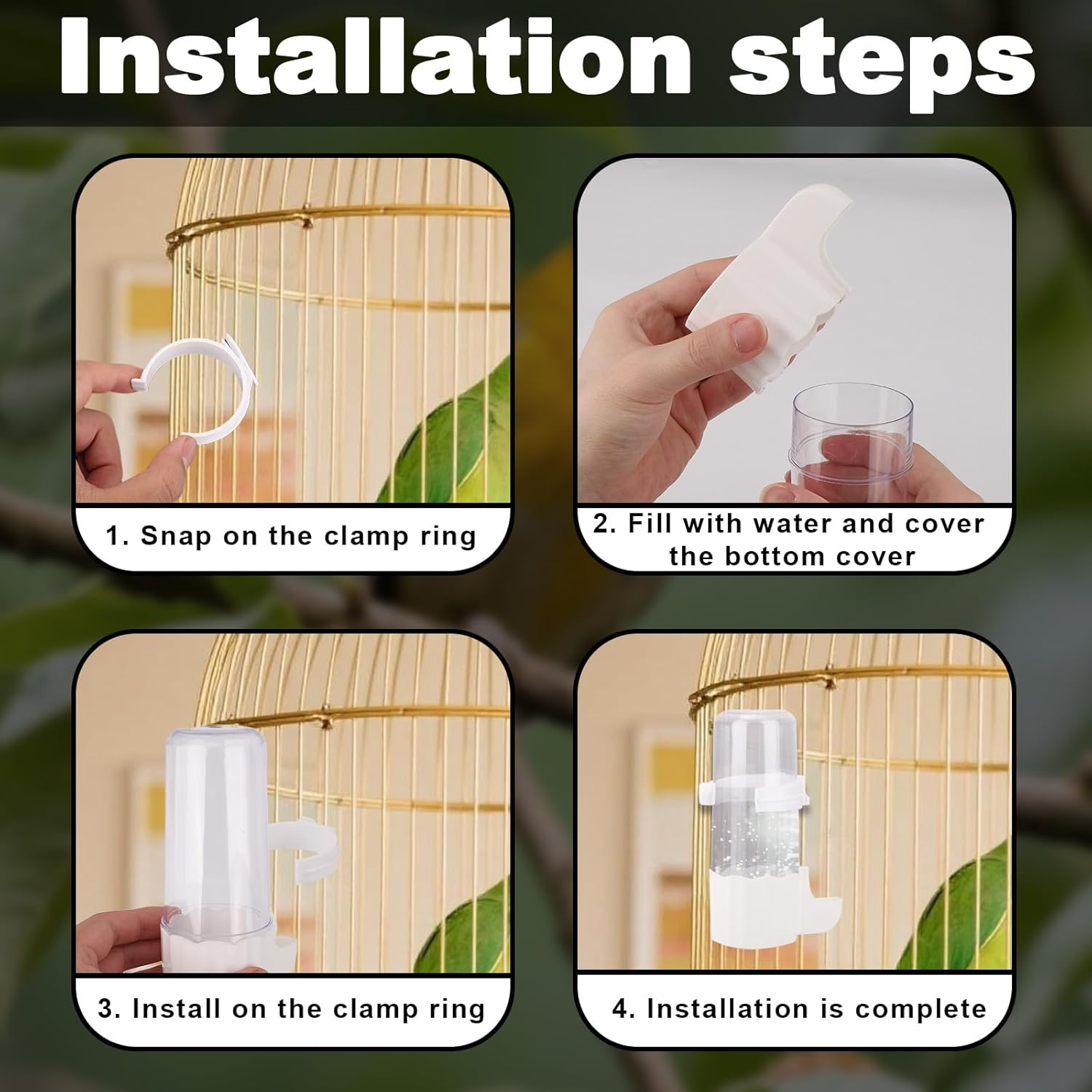 Installation steps

1. Snap on the clamp ring

2. Fill with water and cover the bottom cover

3. Install on the clamp ring

4. Installation is complete