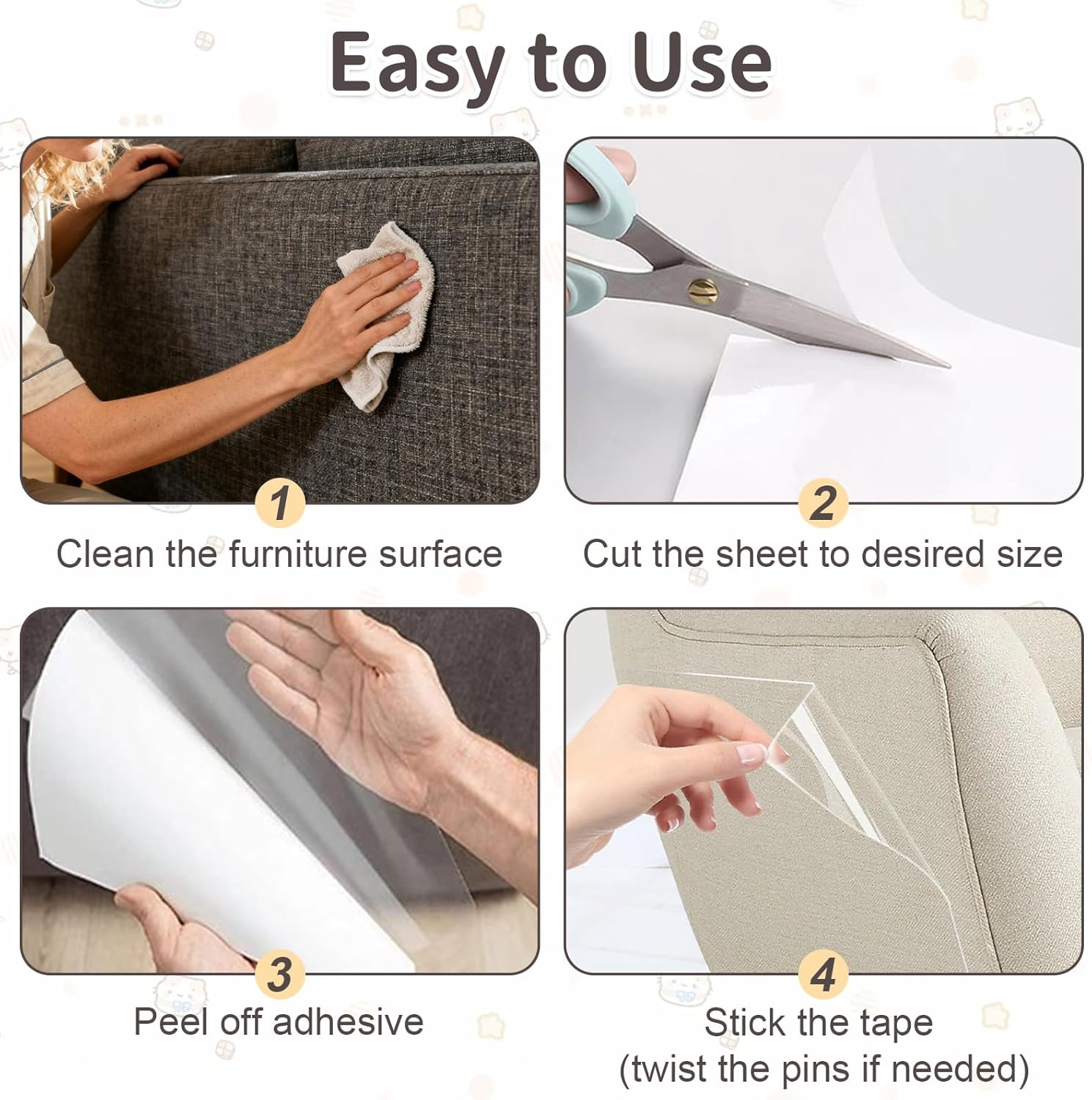 Easy to Use

1
Clean the furniture surface

2
Cut the sheet to desired size

3
Peel off adhesive

4
Stick the tape
(twist the pins if needed)