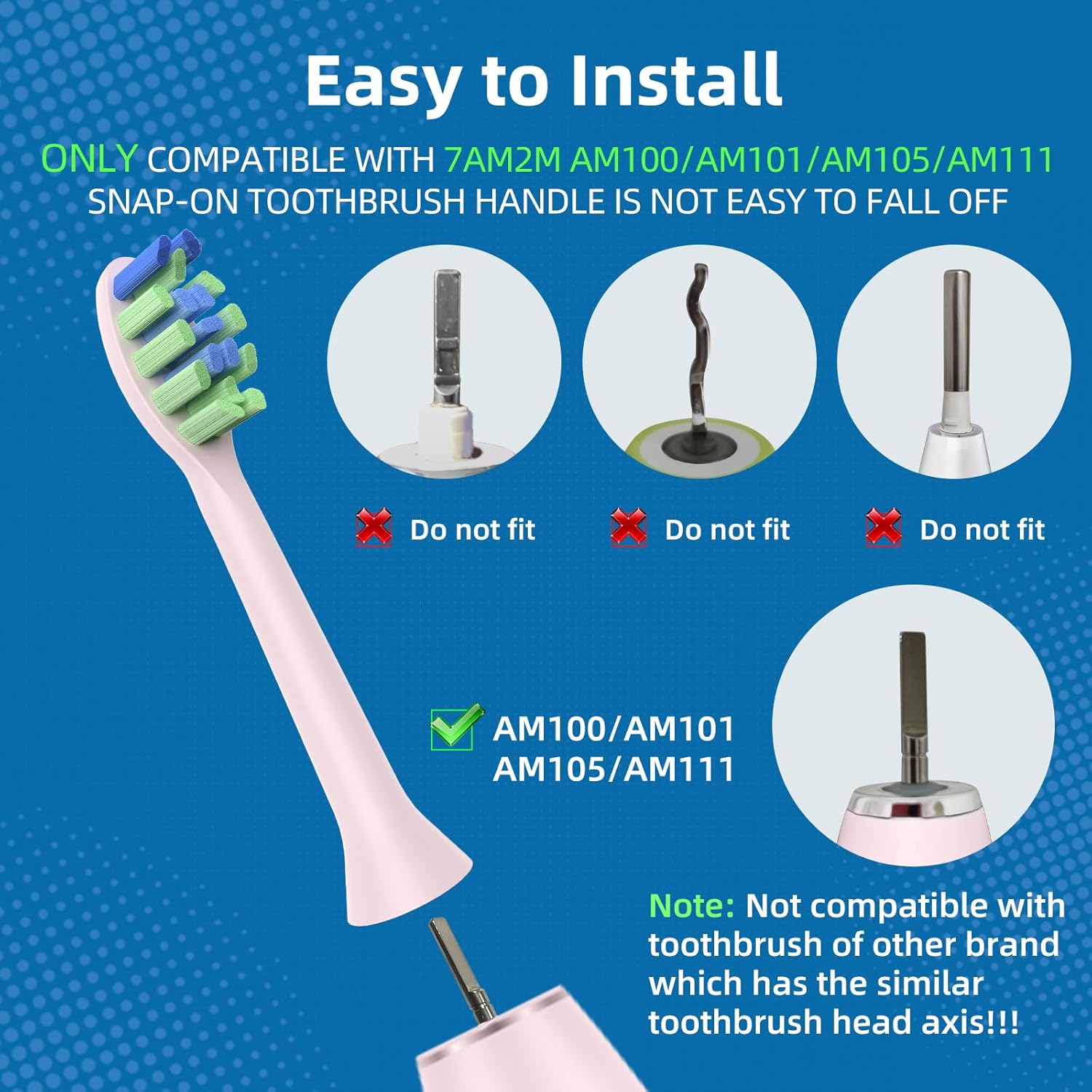 Easy to Install

ONLY COMPATIBLE WITH 7AM2M AM100/AM101/AM105/AM111
SNAP-ON TOOTHBRUSH HANDLE IS NOT EASY TO FALL OFF

Do not fit

Do not fit

Do not fit

AM100/AM101
AM105/AM111

Note: Not compatible with toothbrush of other brand which has the similar toothbrush head axis!!!