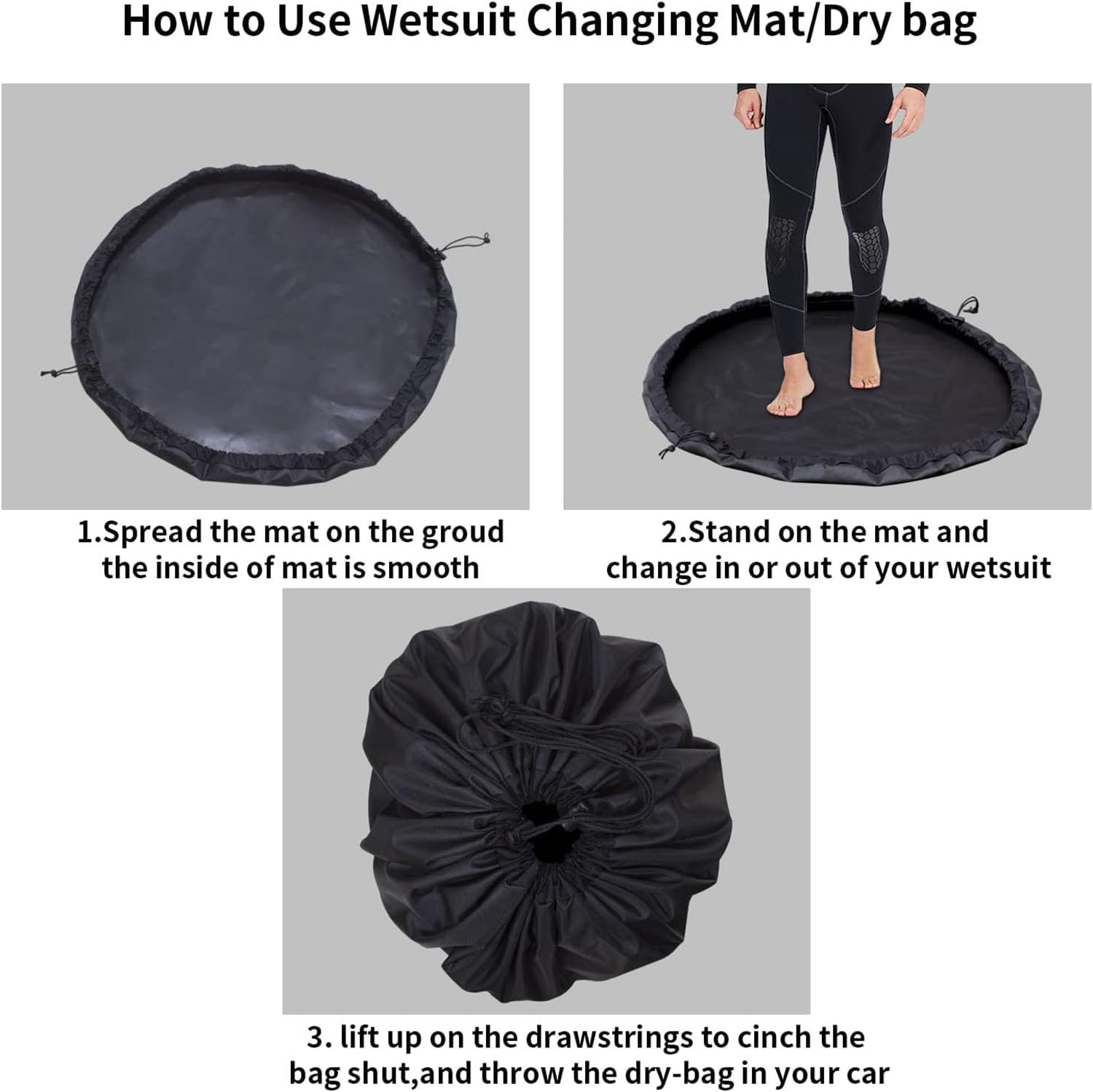 How to Use Wetsuit Changing Mat/Dry bag

1.Spread the mat on the groud the inside of mat is smooth

2.Stand on the mat and change in or out of your wetsuit

3. lift up on the drawstrings to cinch the bag shut,and throw the dry-bag in your car