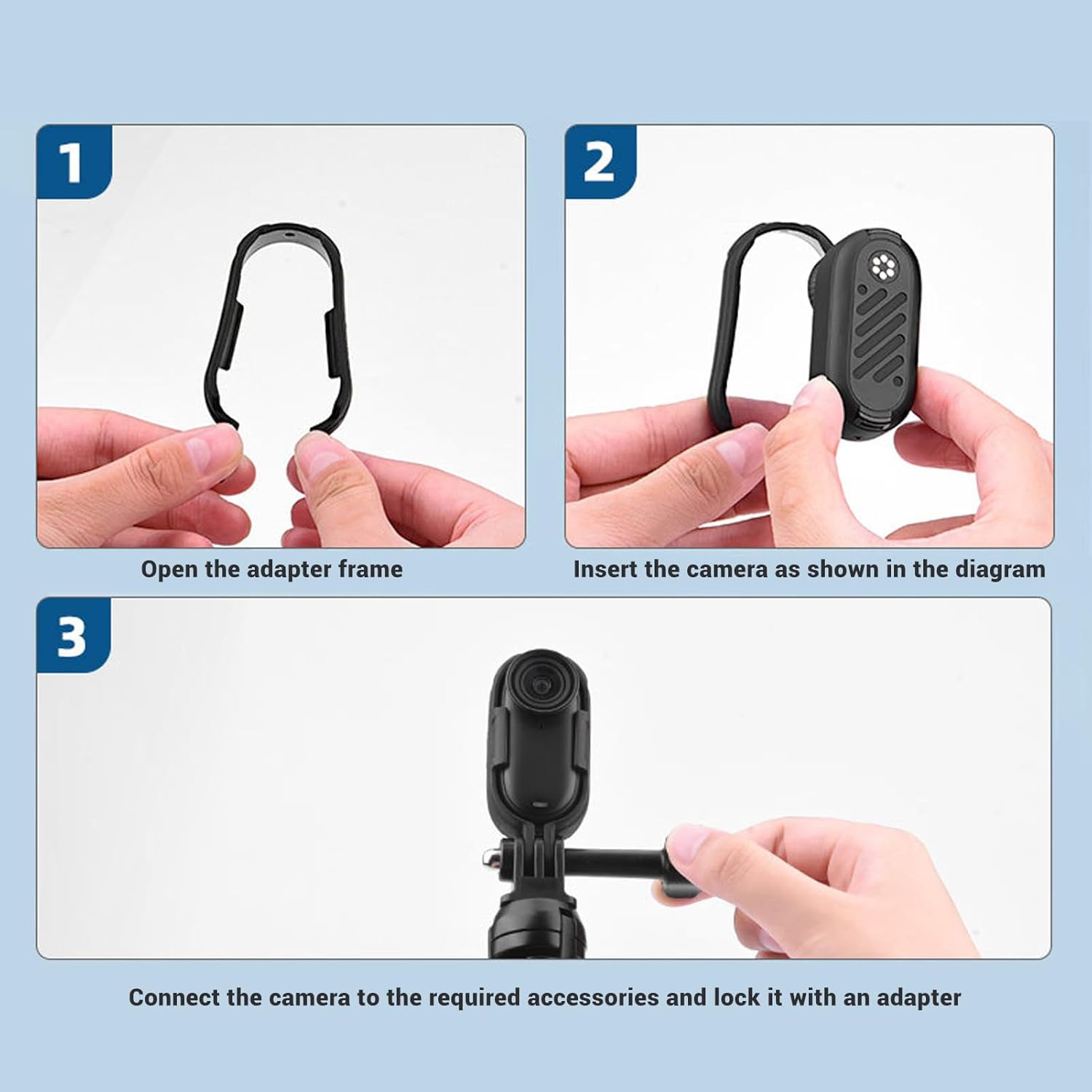 1

Open the adapter frame

2

Insert the camera as shown in the diagram

3

Connect the camera to the required accessories and lock it with an adapter