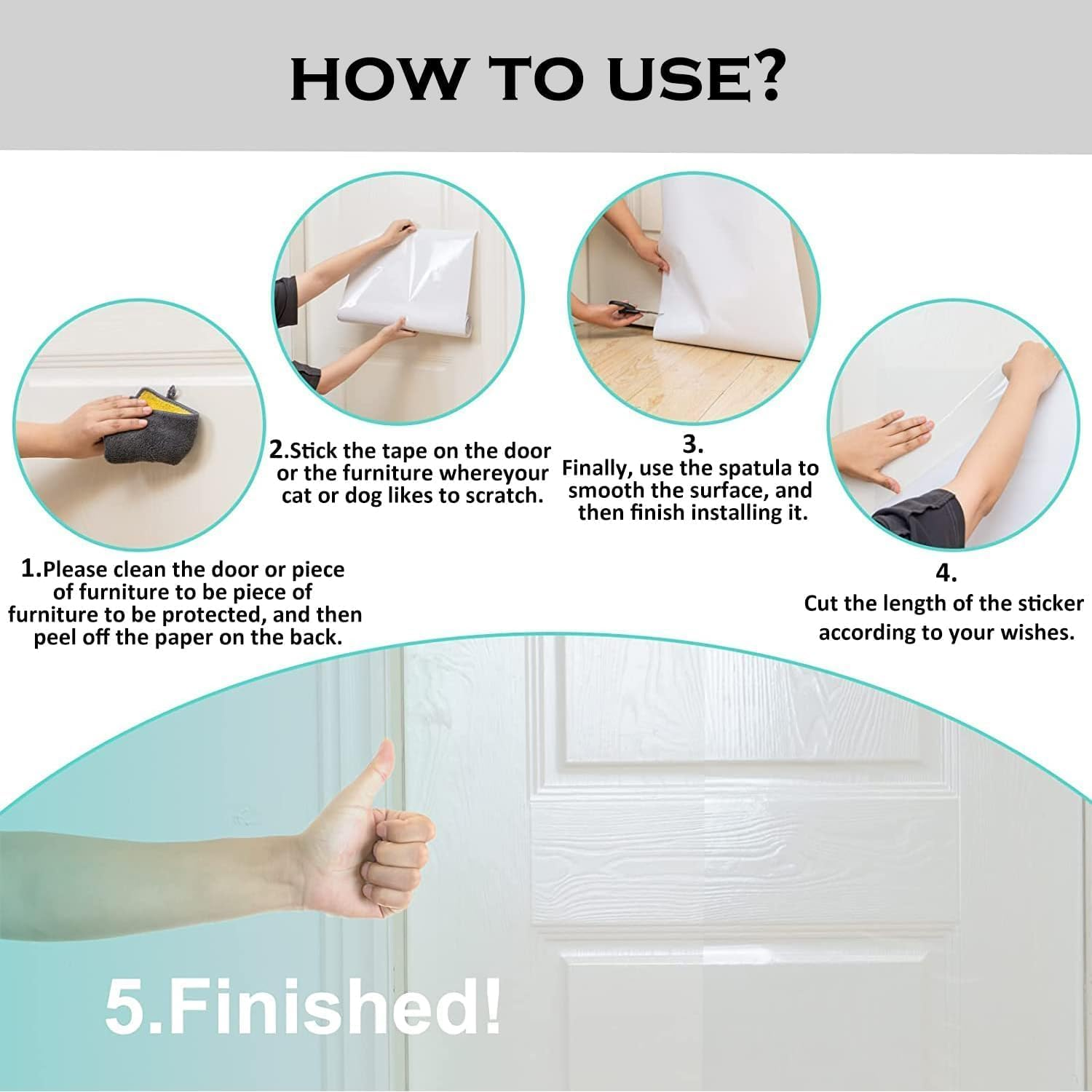 HOW TO USE?

1.Please clean the door or piece of furniture to be piece of furniture to be protected, and then peel off the paper on the back.

2.Stick the tape on the door or the furniture whereyour cat or dog likes to scratch.

3.
Finally, use the spatula to smooth the surface, and then finish installing it.

4.
Cut the length of the sticker according to your wishes.

5.Finished!