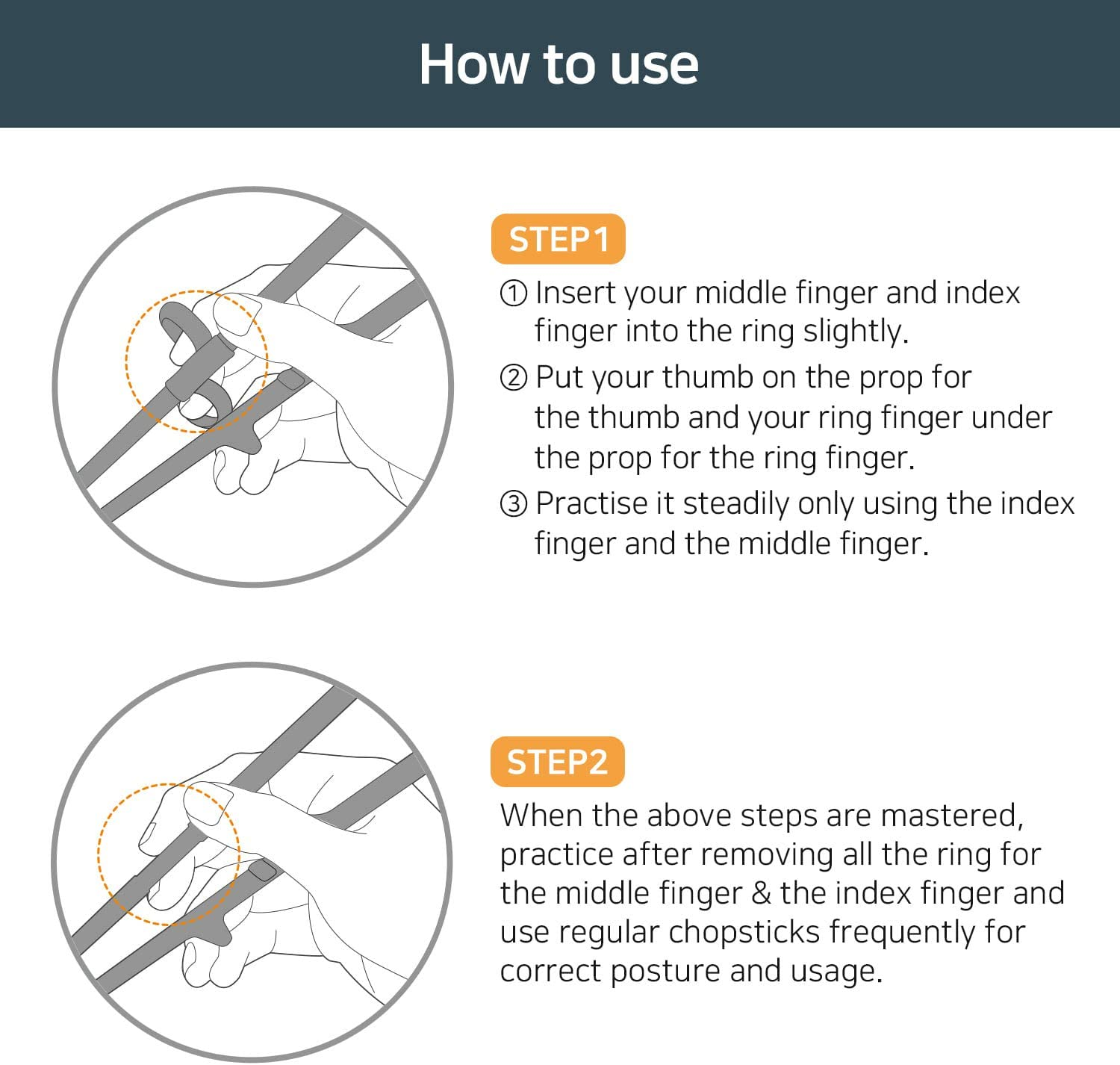 How to use

STEP1

① Insert your middle finger and index finger into the ring slightly.

② Put your thumb on the prop for the thumb and your ring finger under the prop for the ring finger.

③ Practise it steadily only using the index finger and the middle finger.

STEP2

When the above steps are mastered, practice after removing all the ring for the middle finger & the index finger and use regular chopsticks frequently for correct posture and usage.