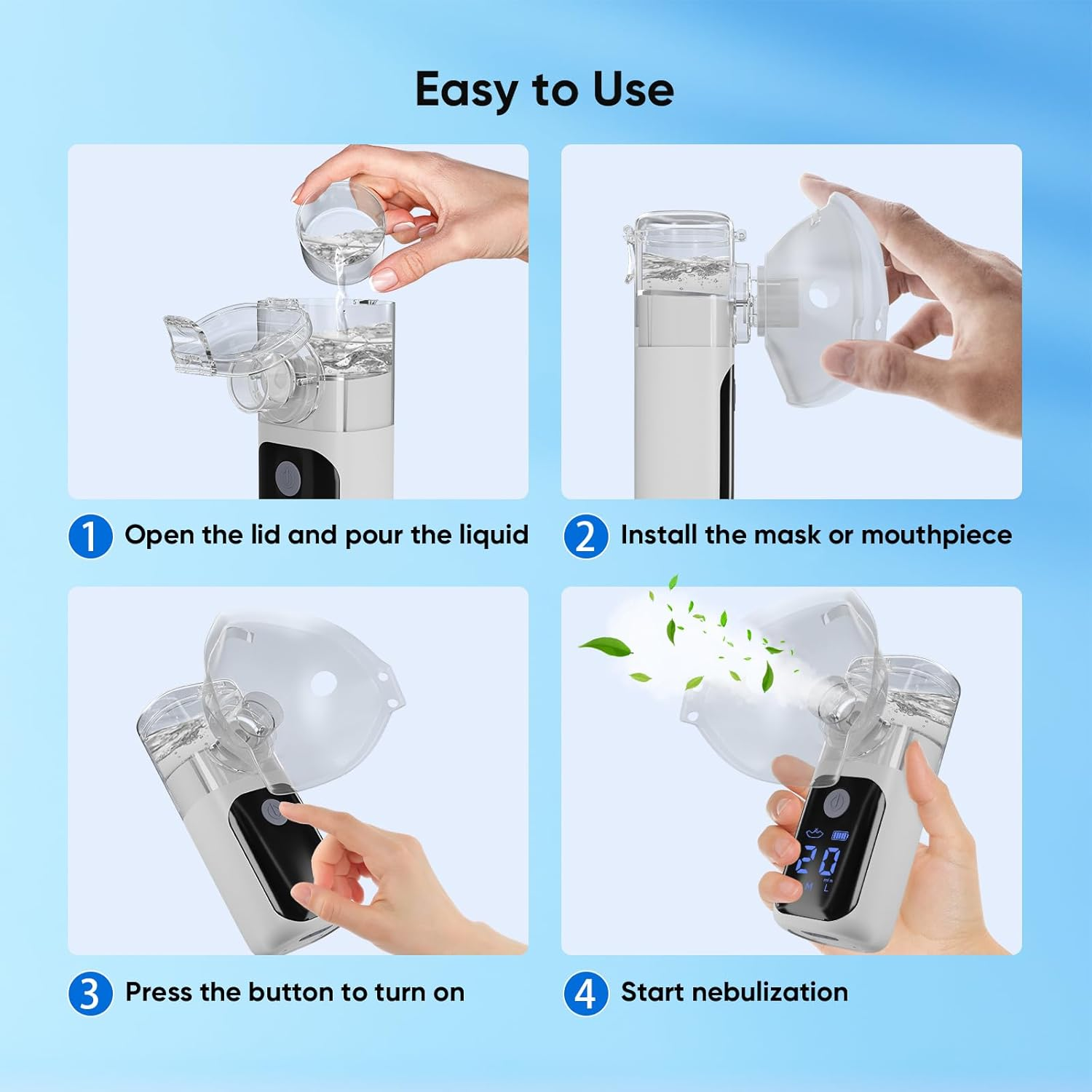 Easy to Use

1 Open the lid and pour the liquid

2 Install the mask or mouthpiece

3 Press the button to turn on

20
min
M L

4 Start nebulization