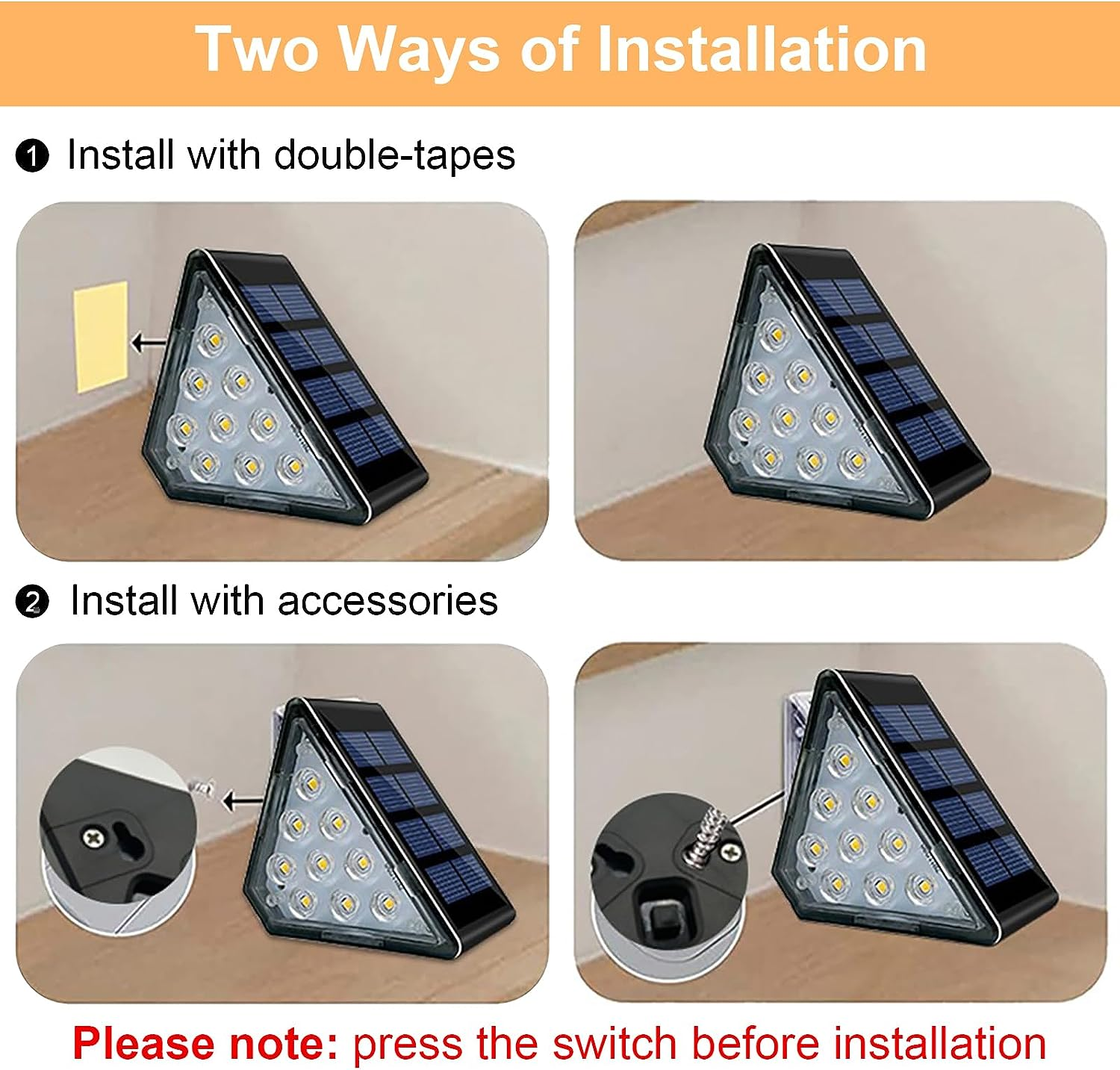 Two Ways of Installation

❶ Install with double-tapes

❷ Install with accessories

Please note: press the switch before installation