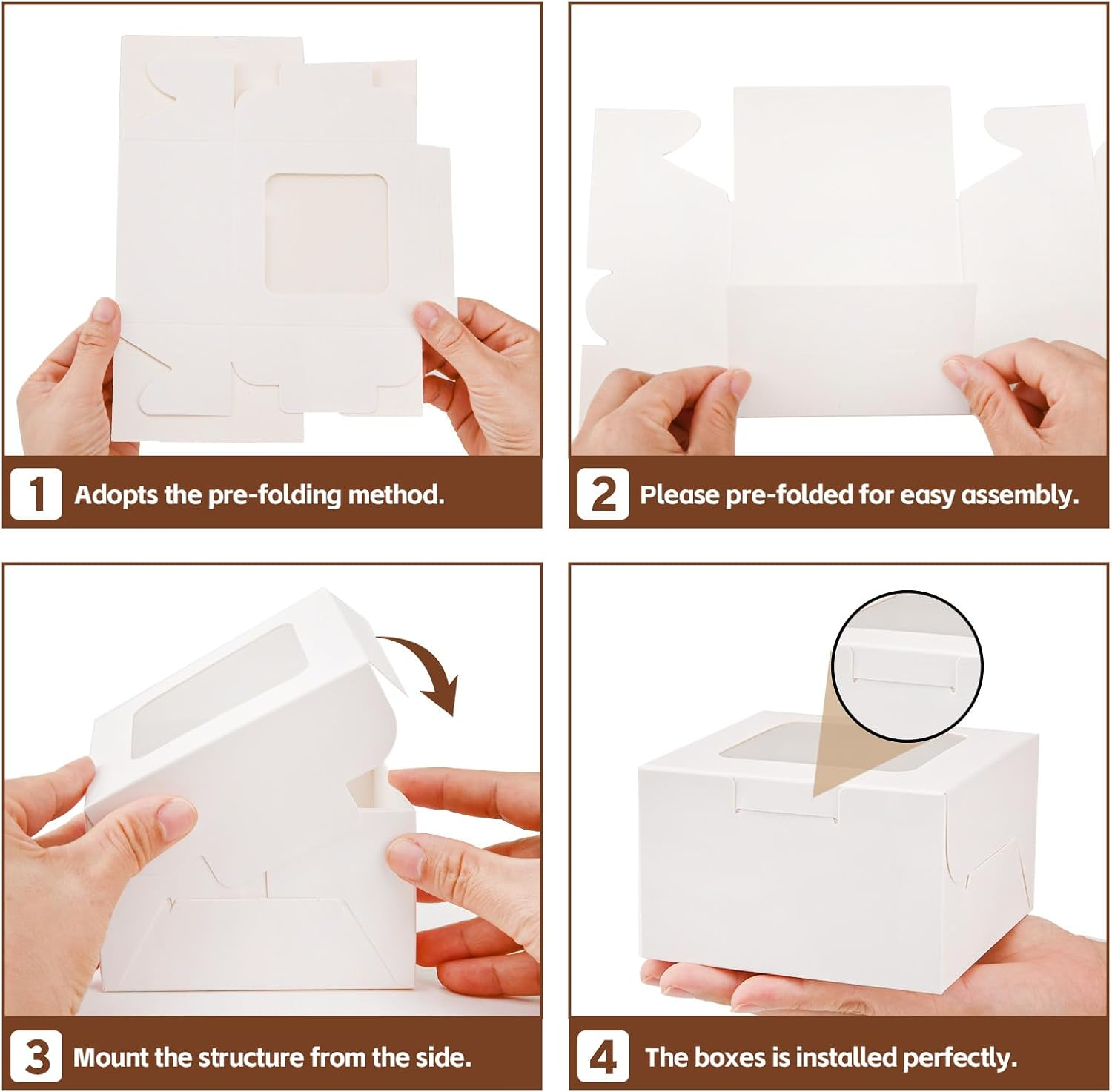 1 Adopts the pre-folding method.

2 Please pre-folded for easy assembly.

3 Mount the structure from the side.

4 The boxes is installed perfectly.