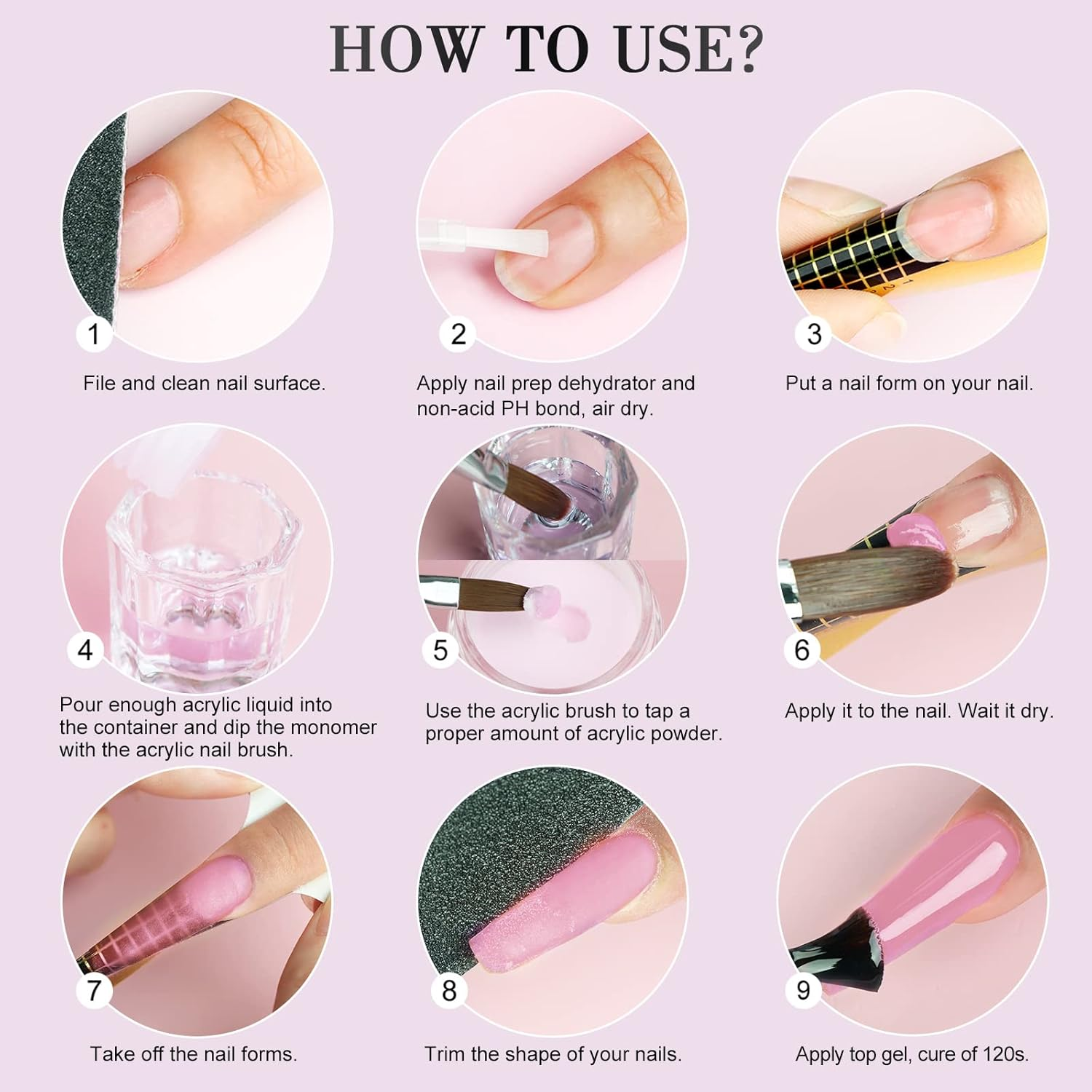 HOW TO USE?

1
File and clean nail surface.

2
Apply nail prep dehydrator and non-acid PH bond, air dry.

3
Put a nail form on your nail.

4
Pour enough acrylic liquid into the container and dip the monomer with the acrylic nail brush.

5
Use the acrylic brush to tap a proper amount of acrylic powder.

6
Apply it to the nail. Wait it dry.

7
Take off the nail forms.

8
Trim the shape of your nails.

9
Apply top gel, cure of 120s.