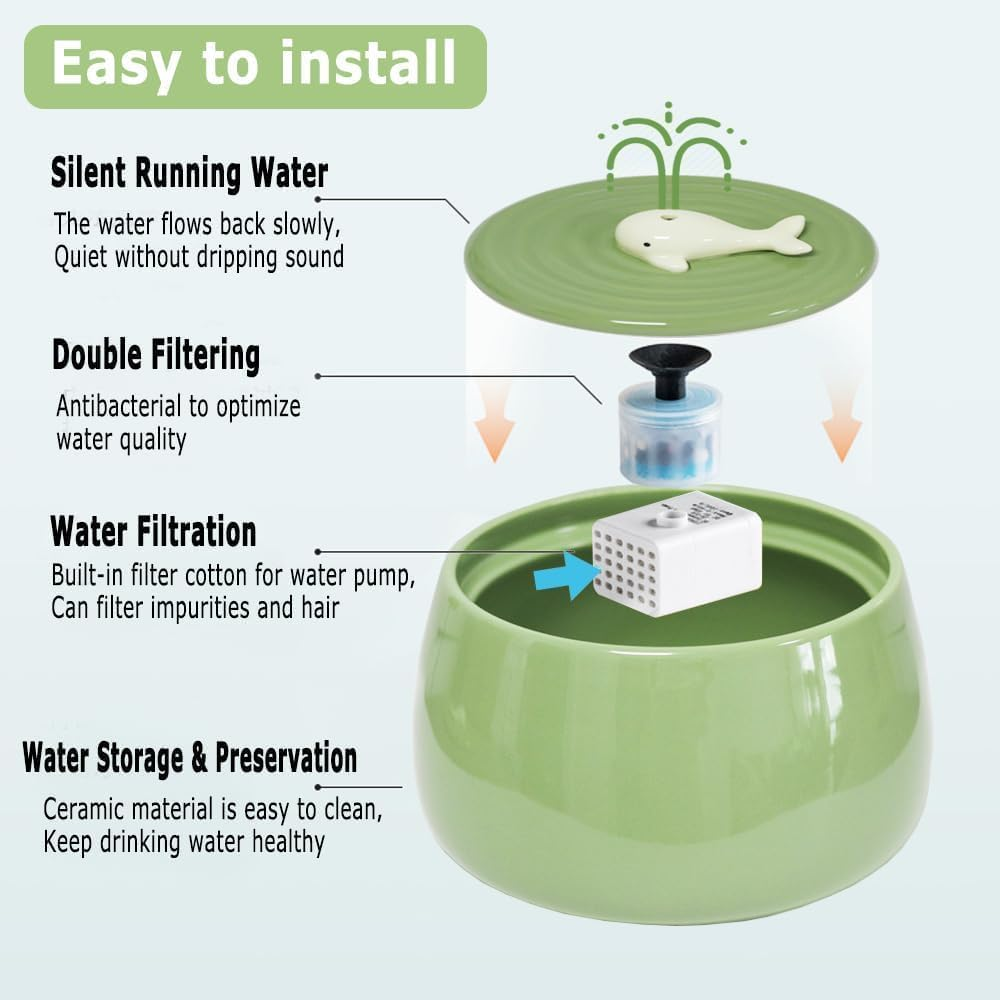 Easy to install

Silent Running Water
The water flows back slowly, Quiet without dripping sound

Double Filtering
Antibacterial to optimize water quality

Water Filtration
Built-in filter cotton for water pump, Can filter impurities and hair

Water Storage & Preservation
Ceramic material is easy to clean, Keep drinking water healthy