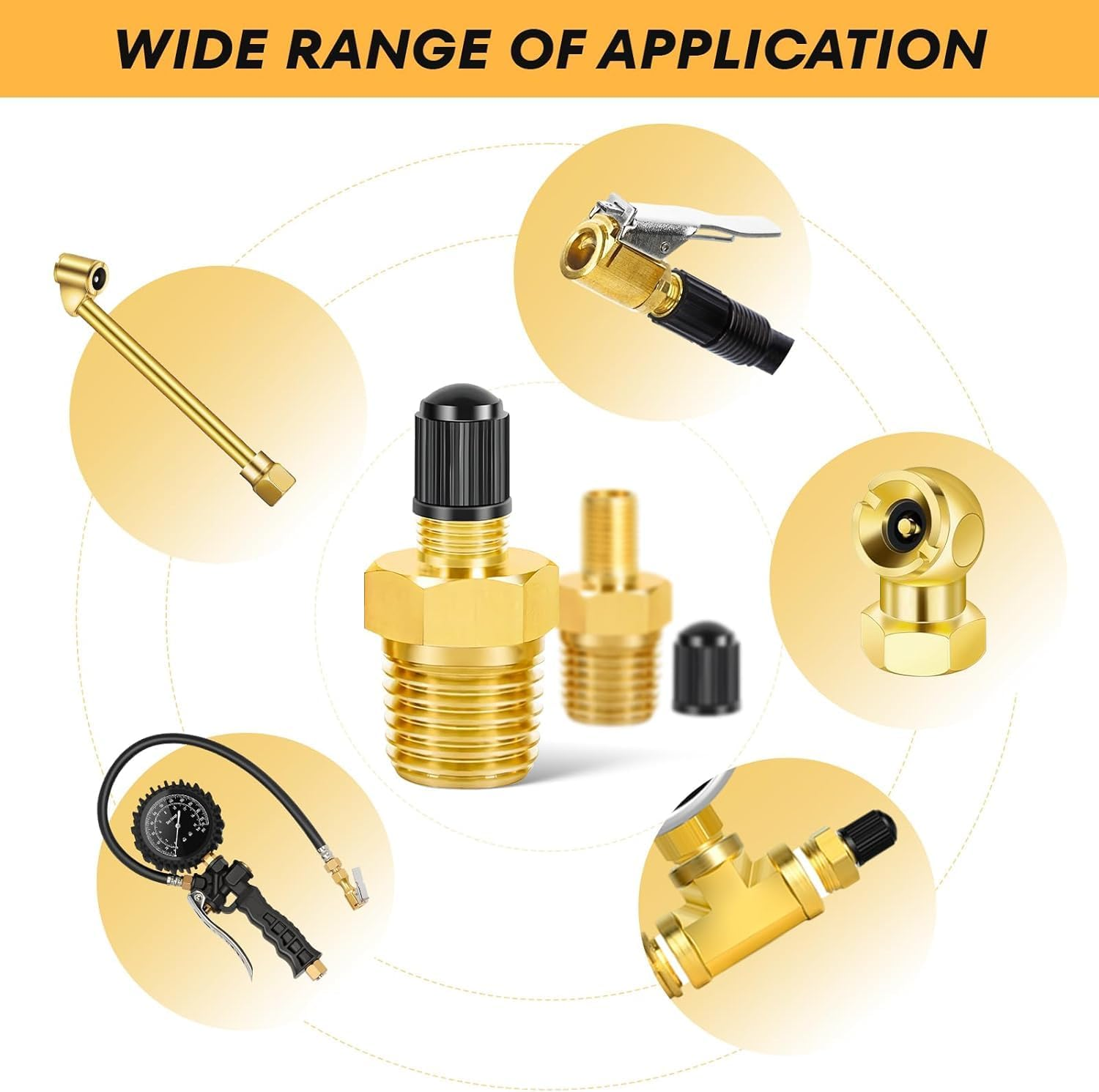 WIDE RANGE OF APPLICATION