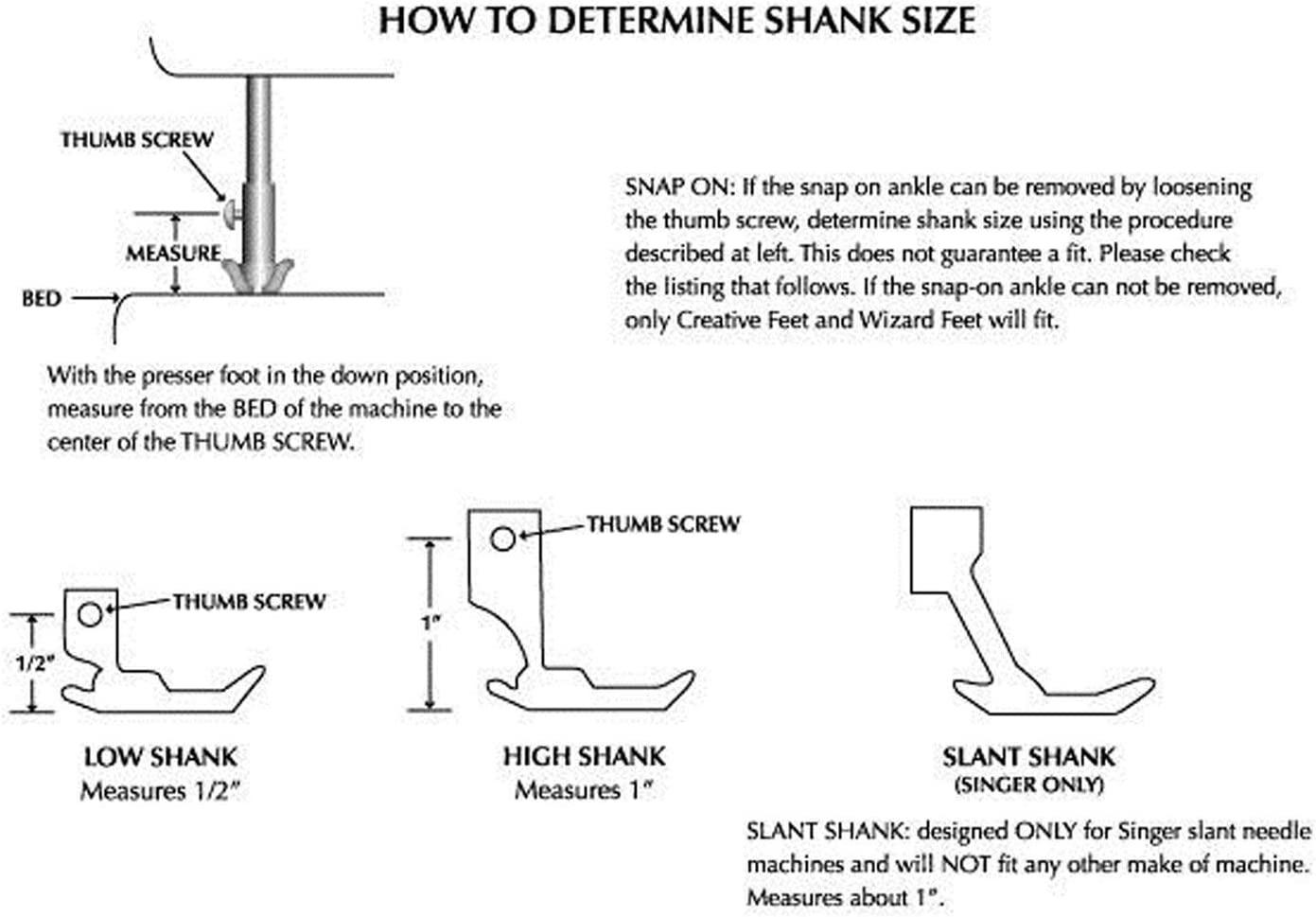 HOW TO DETERMINE SHANK SIZE

THUMB SCREW

MEASURE

BED

With the presser foot in the down position, measure from the BED of the machine to the center of the THUMB SCREW.

SNAP ON: If the snap on ankle can be removed by loosening the thumb screw, determine shank size using the procedure described at left. This does not guarantee a fit. Please check the listing that follows. If the snap-on ankle can not be removed, only Creative Feet and Wizard Feet will fit.

THUMB SCREW

1/2"

LOW SHANK
Measures 1/2"

THUMB SCREW

1"

HIGH SHANK
Measures 1"

SLANT SHANK
(SINGER ONLY)

SLANT SHANK: designed ONLY for Singer slant needle machines and will NOT fit any other make of machine. Measures about 1".