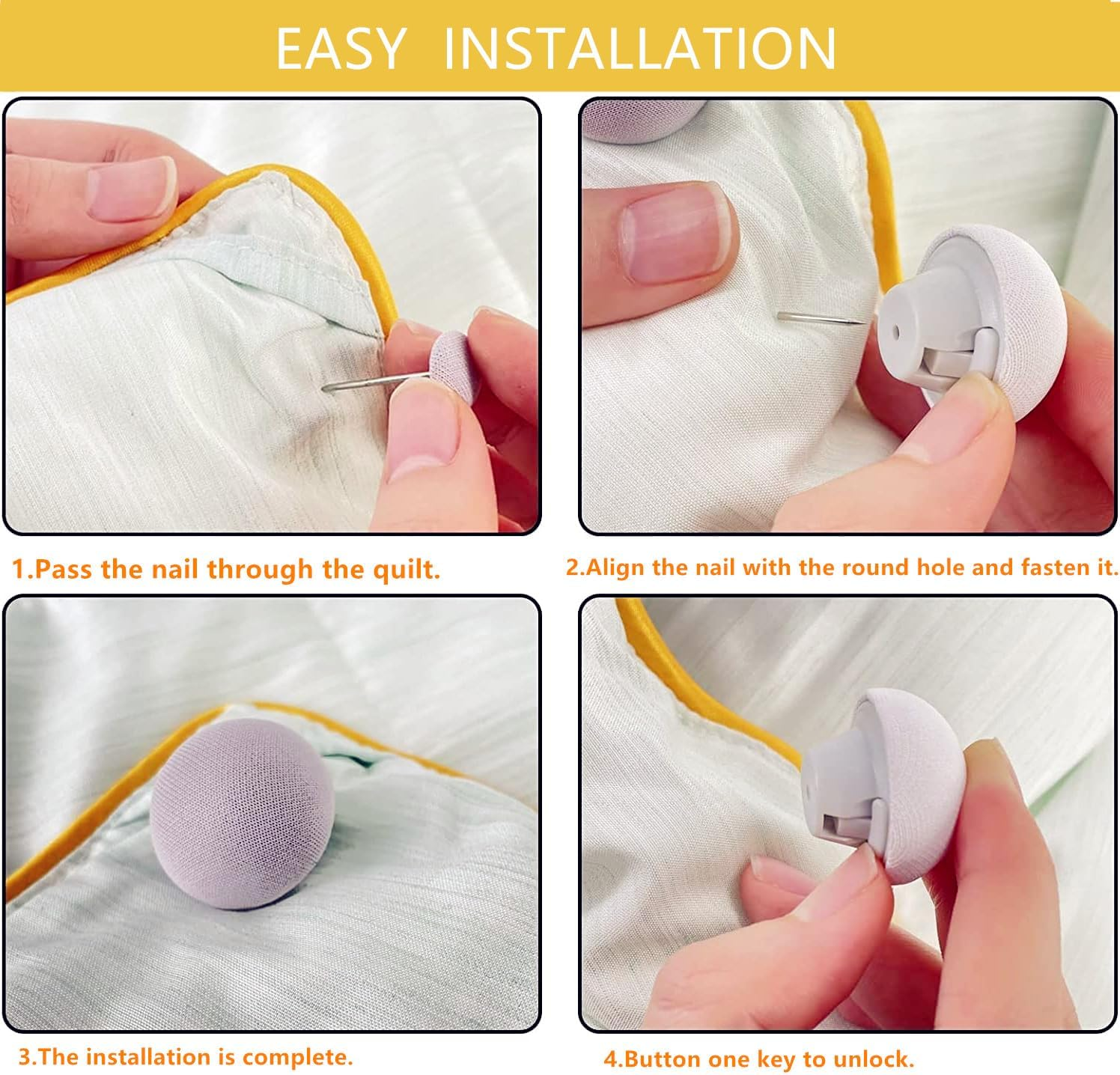 EASY INSTALLATION

1.Pass the nail through the quilt.

2.Align the nail with the round hole and fasten it.

3.The installation is complete.

4.Button one key to unlock.