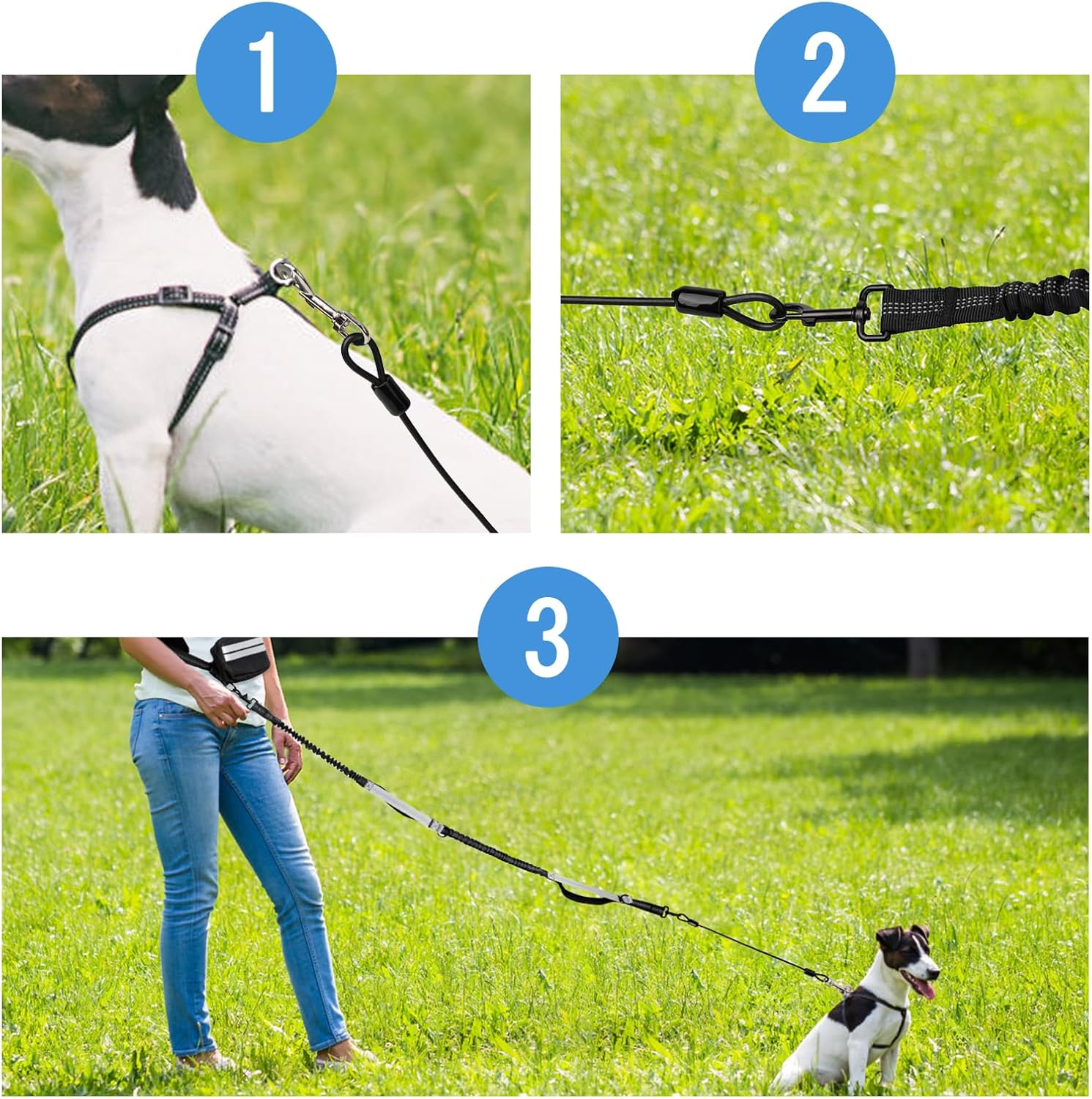 1

2

3