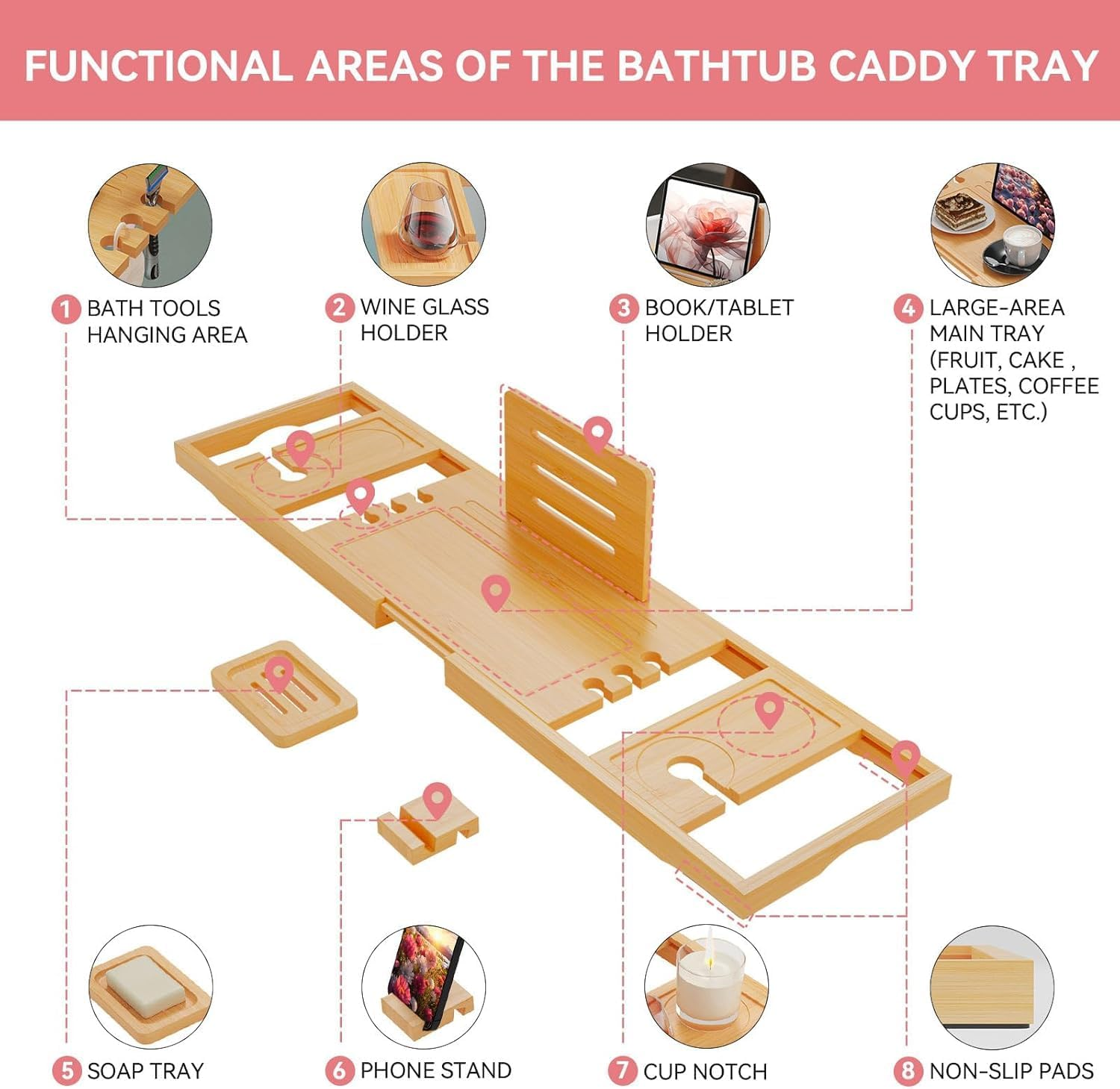 FUNCTIONAL AREAS OF THE BATHTUB CADDY TRAY

1 BATH TOOLS HANGING AREA

2 WINE GLASS HOLDER

3 BOOK/TABLET HOLDER

4 LARGE-AREA MAIN TRAY (FRUIT, CAKE , PLATES, COFFEE CUPS, ETC.)

5 SOAP TRAY

6 PHONE STAND

7 CUP NOTCH

8 NON-SLIP PADS