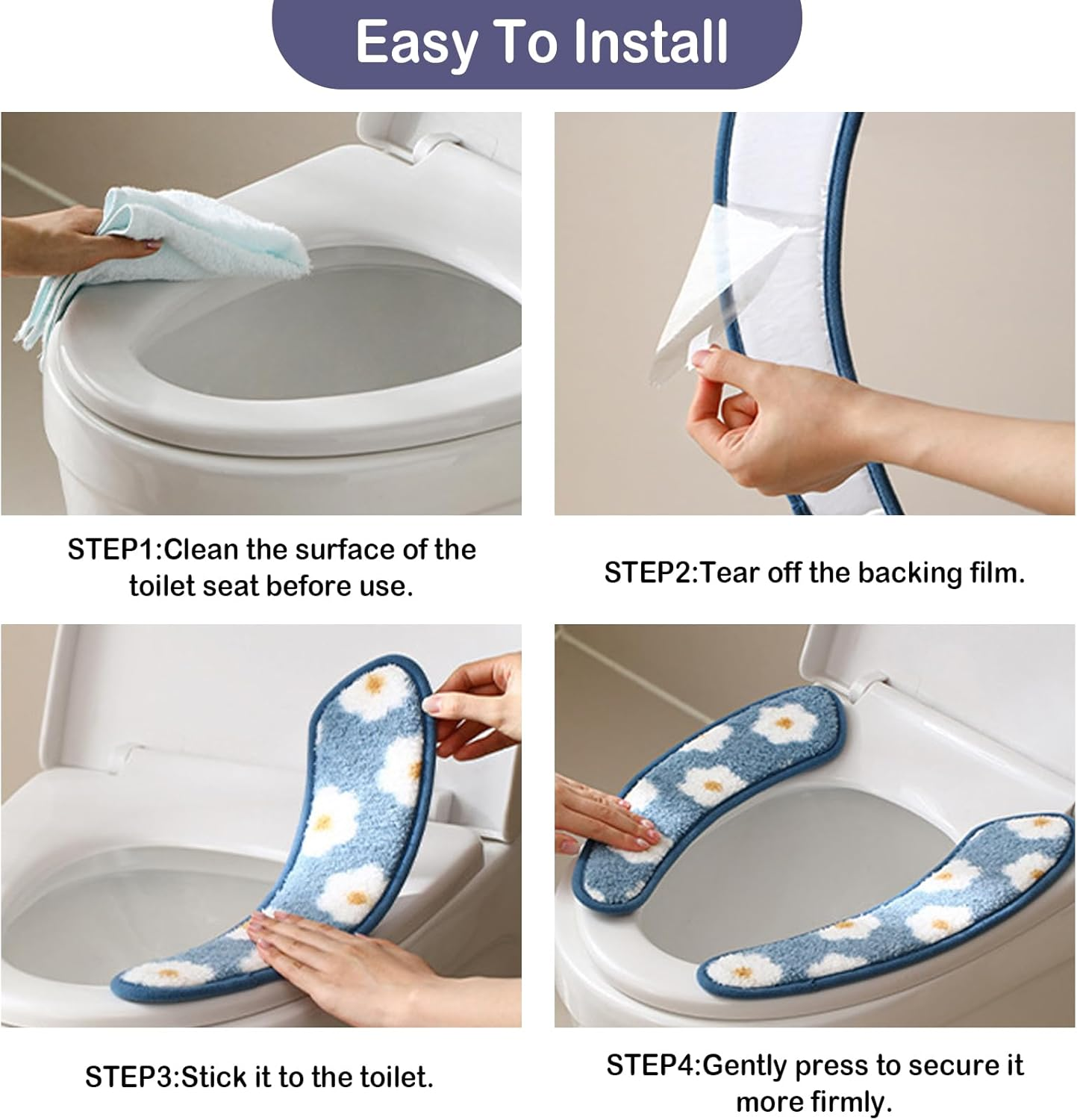 Easy To Install

STEP1:Clean the surface of the toilet seat before use.

STEP2:Tear off the backing film.

STEP3:Stick it to the toilet.

STEP4:Gently press to secure it more firmly.