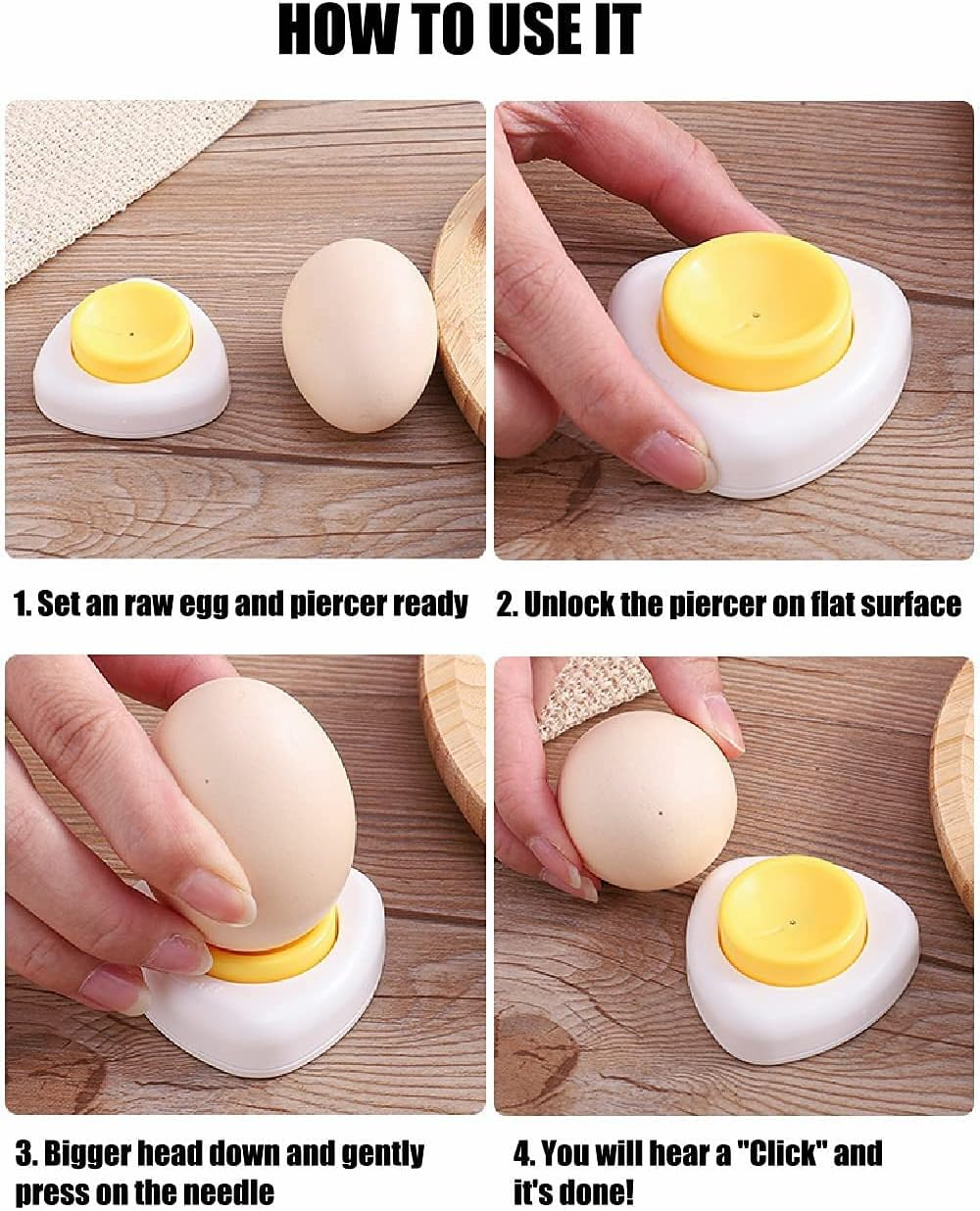 HOW TO USE IT

1. Set an raw egg and piercer ready

2. Unlock the piercer on flat surface

3. Bigger head down and gently press on the needle

4. You will hear a "Click" and it's done!