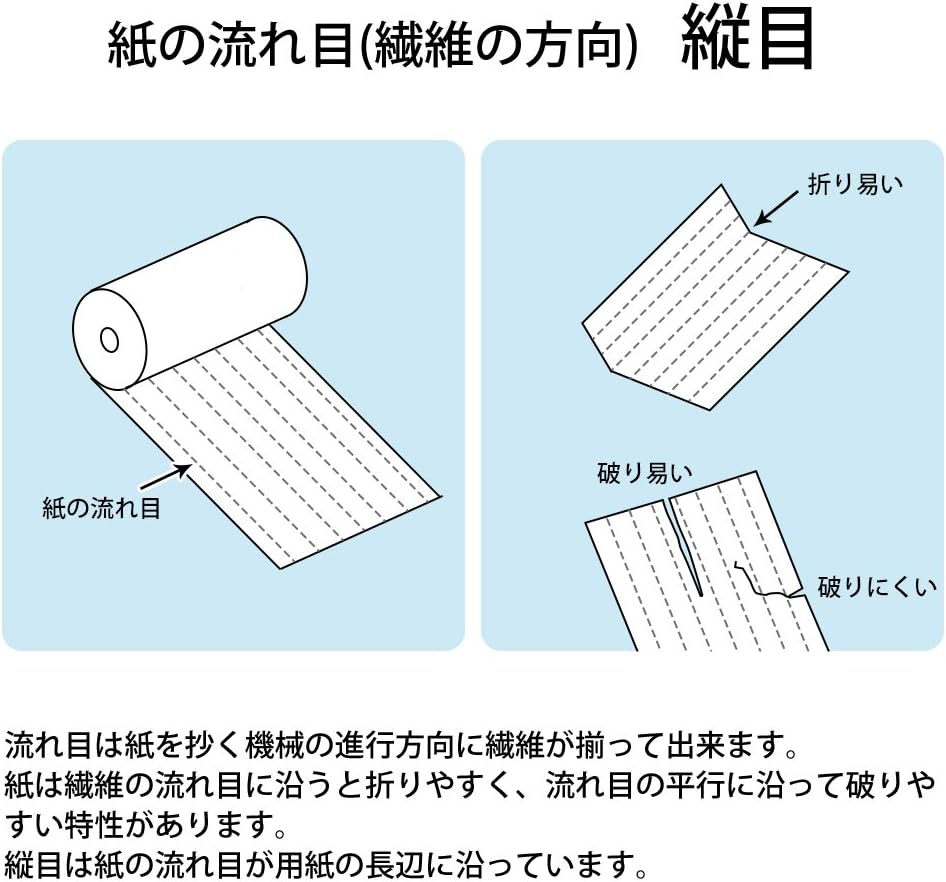 紙の流れ目(繊維の方向) 縦目

紙の流れ目

折り易い

破り易い

破りにくい

流れ目は紙を抄く機械の進行方向に繊維が揃って出来ます。
紙は繊維の流れ目に沿うと折りやすく、流れ目の平行に沿って破りやすい特性があります。
縦目は紙の流れ目が用紙の長辺に沿っています。