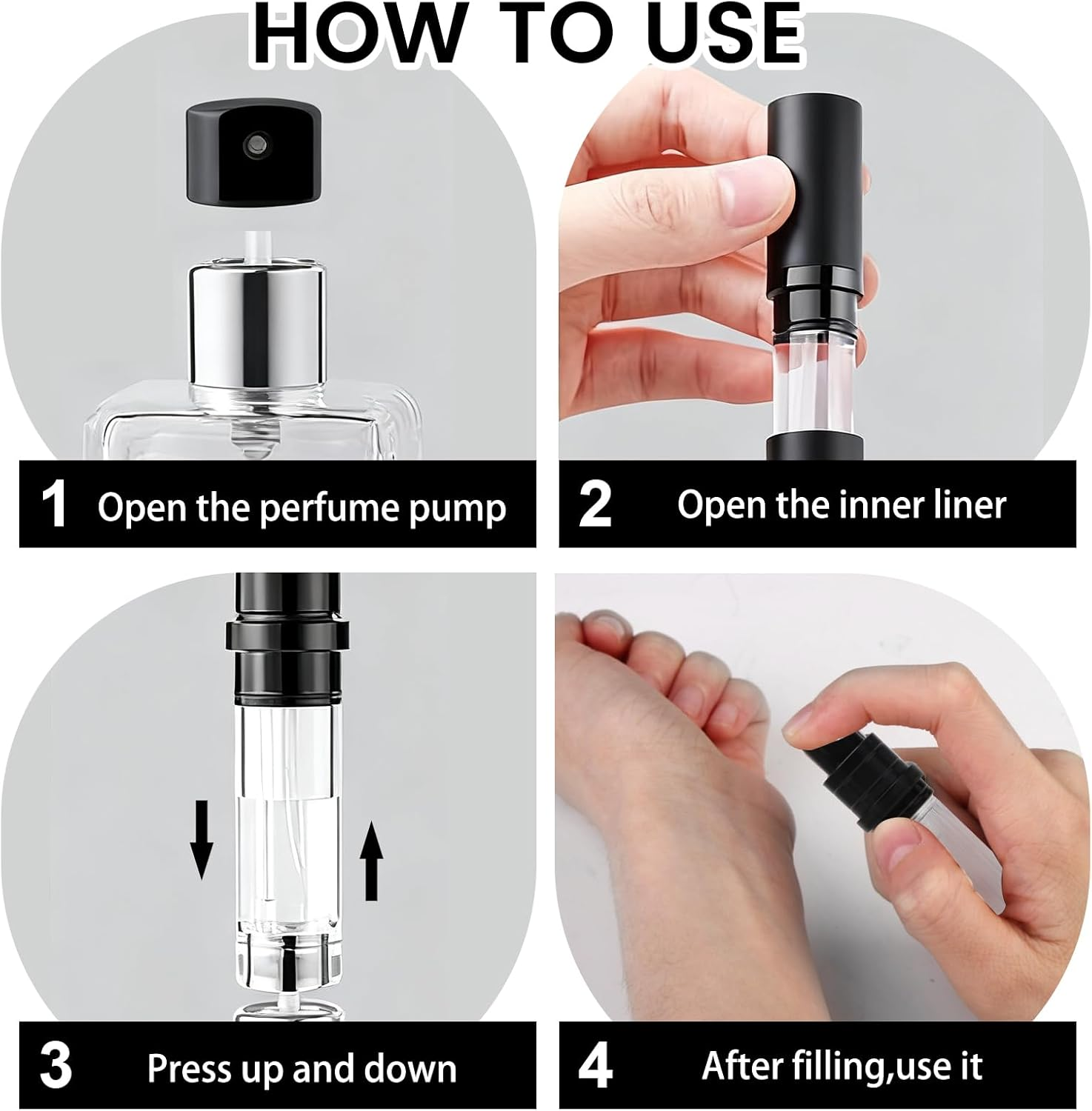 HOW TO USE

1 Open the perfume pump

2 Open the inner liner

3 Press up and down

4 After filling,use it