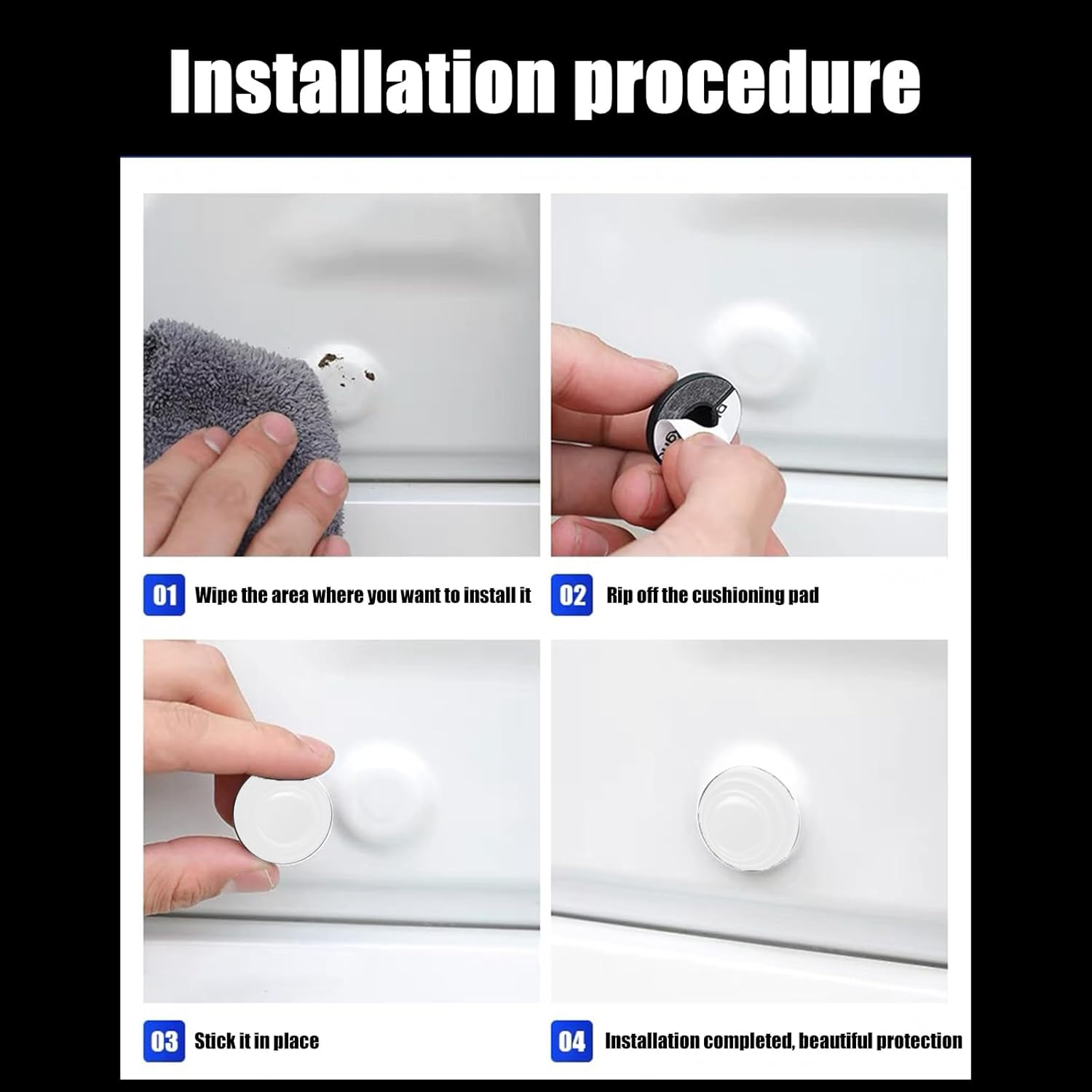 Installation procedure

01 Wipe the area where you want to install it

02 Rip off the cushioning pad

03 Stick it in place

04 Installation completed, beautiful protection