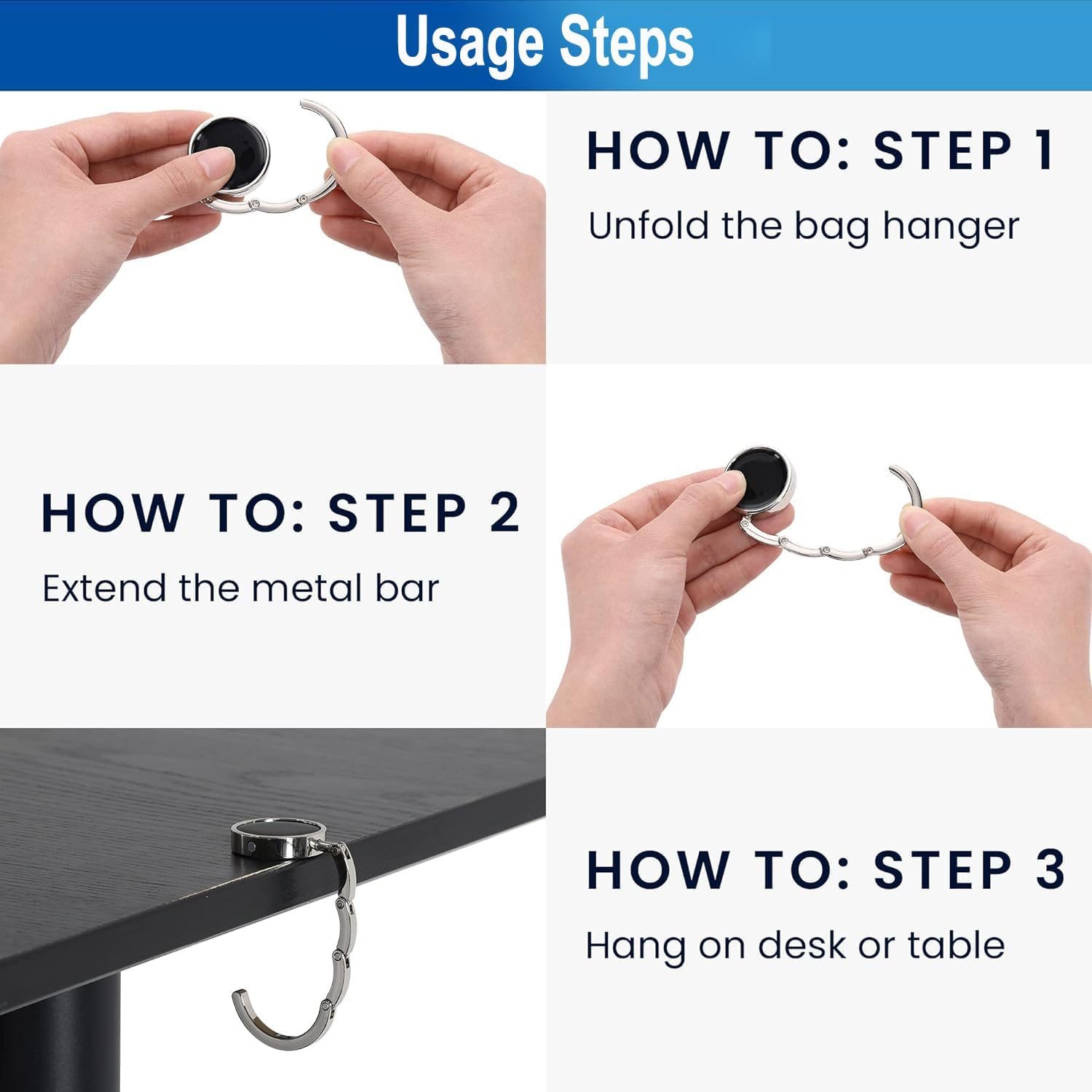 Usage Steps

HOW TO: STEP 1

Unfold the bag hanger

HOW TO: STEP 2

Extend the metal bar

HOW TO: STEP 3

Hang on desk or table