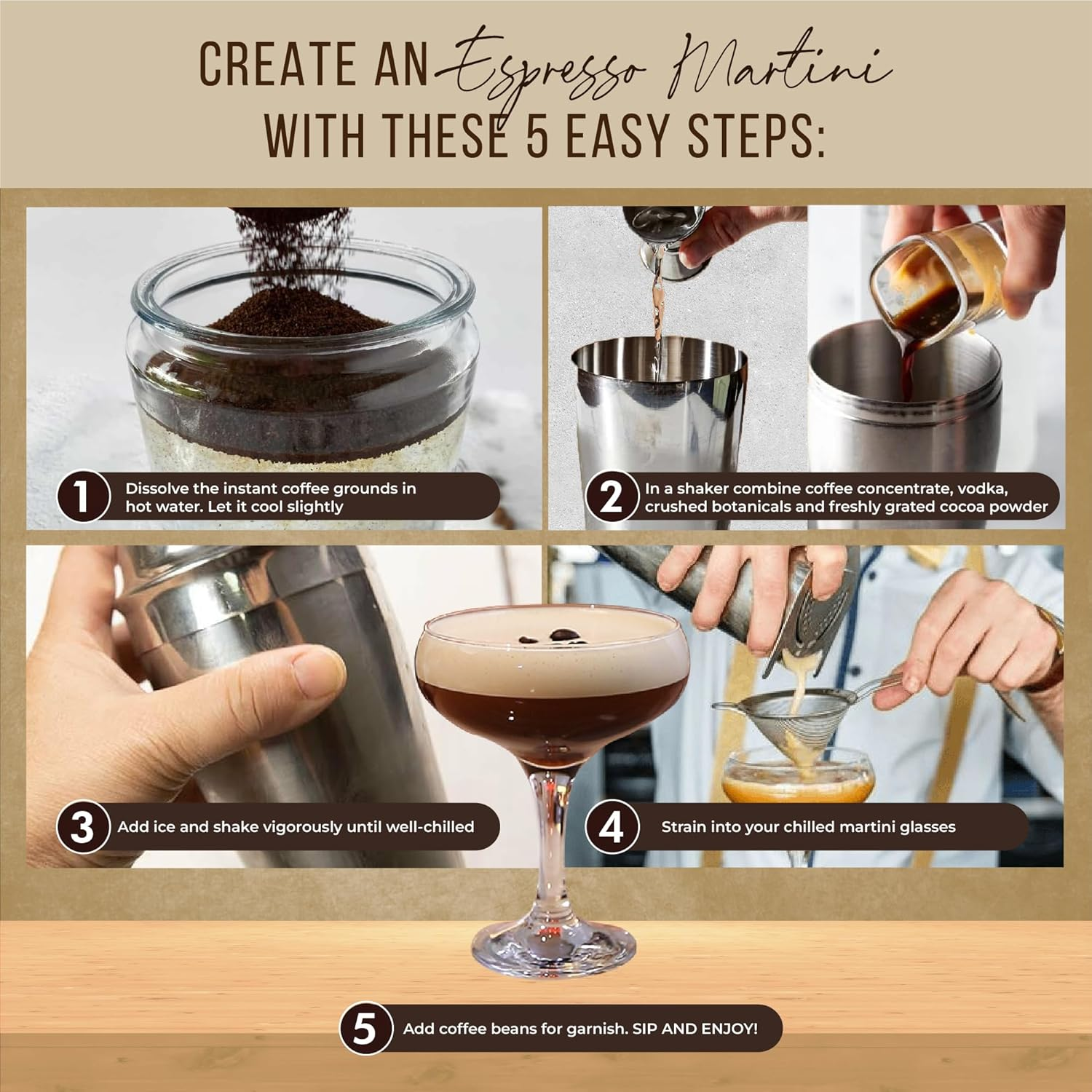 CREATE AN Espresso Martini WITH THESE 5 EASY STEPS:

1 Dissolve the instant coffee grounds in hot water. Let it cool slightly

2 In a shaker combine coffee concentrate, vodka, crushed botanicals and freshly grated cocoa powder

3 Add ice and shake vigorously until well-chilled

4 Strain into your chilled martini glasses

5 Add coffee beans for garnish. SIP AND ENJOY!