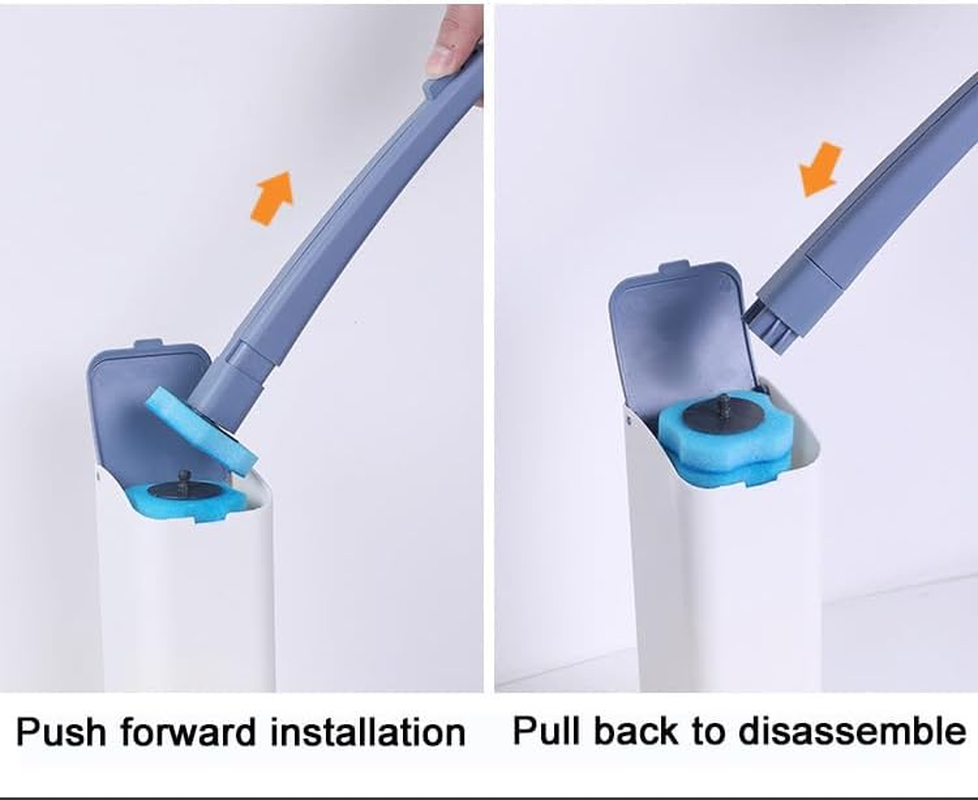 Push forward installation

Pull back to disassemble