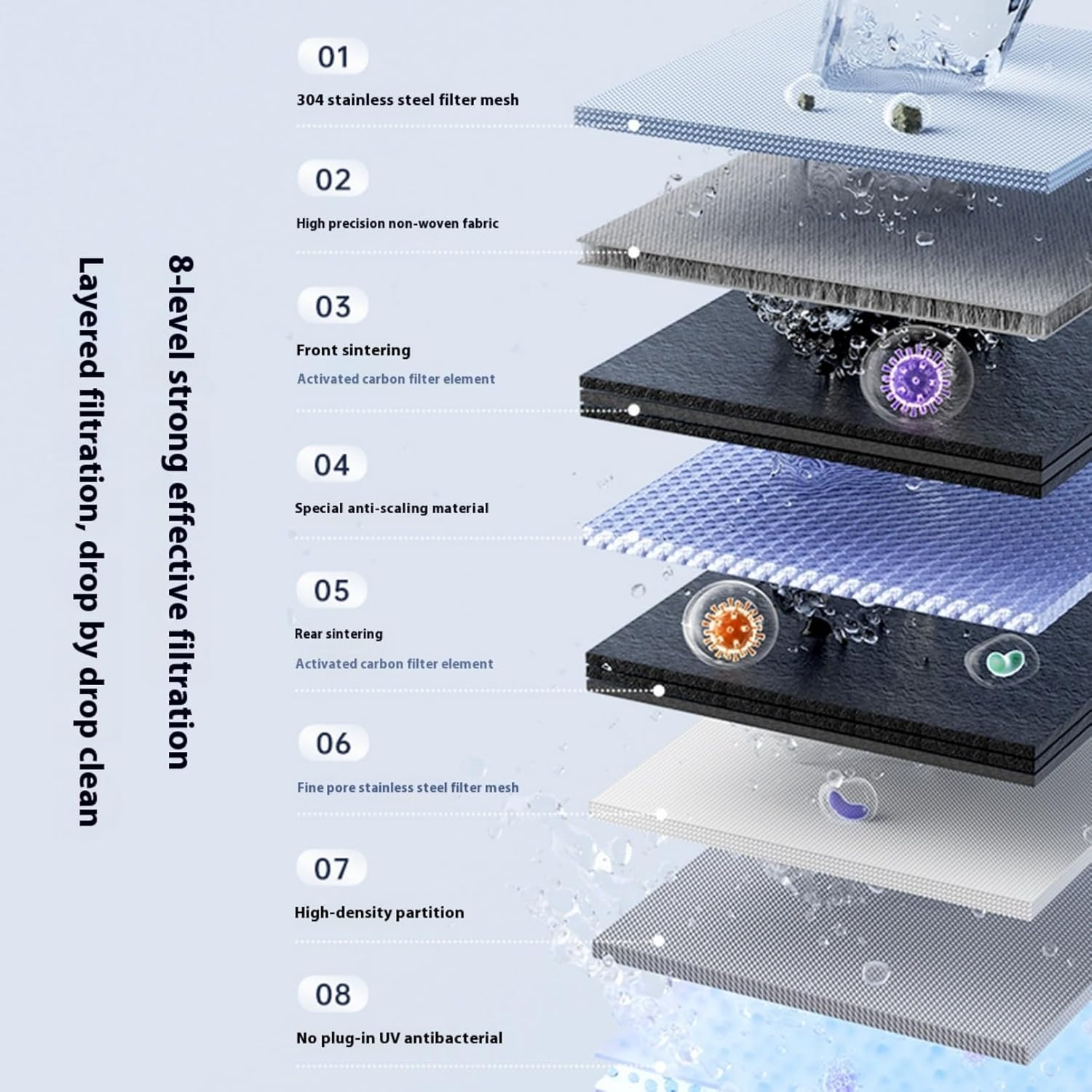 8-level strong effective filtration

Layered filtration, drop by drop clean

01

304 stainless steel filter mesh

02

High precision non-woven fabric

03

Front sintering

Activated carbon filter element

04

Special anti-scaling material

05

Rear sintering

Activated carbon filter element

06

Fine pore stainless steel filter mesh

07

High-density partition

08

No plug-in UV antibacterial