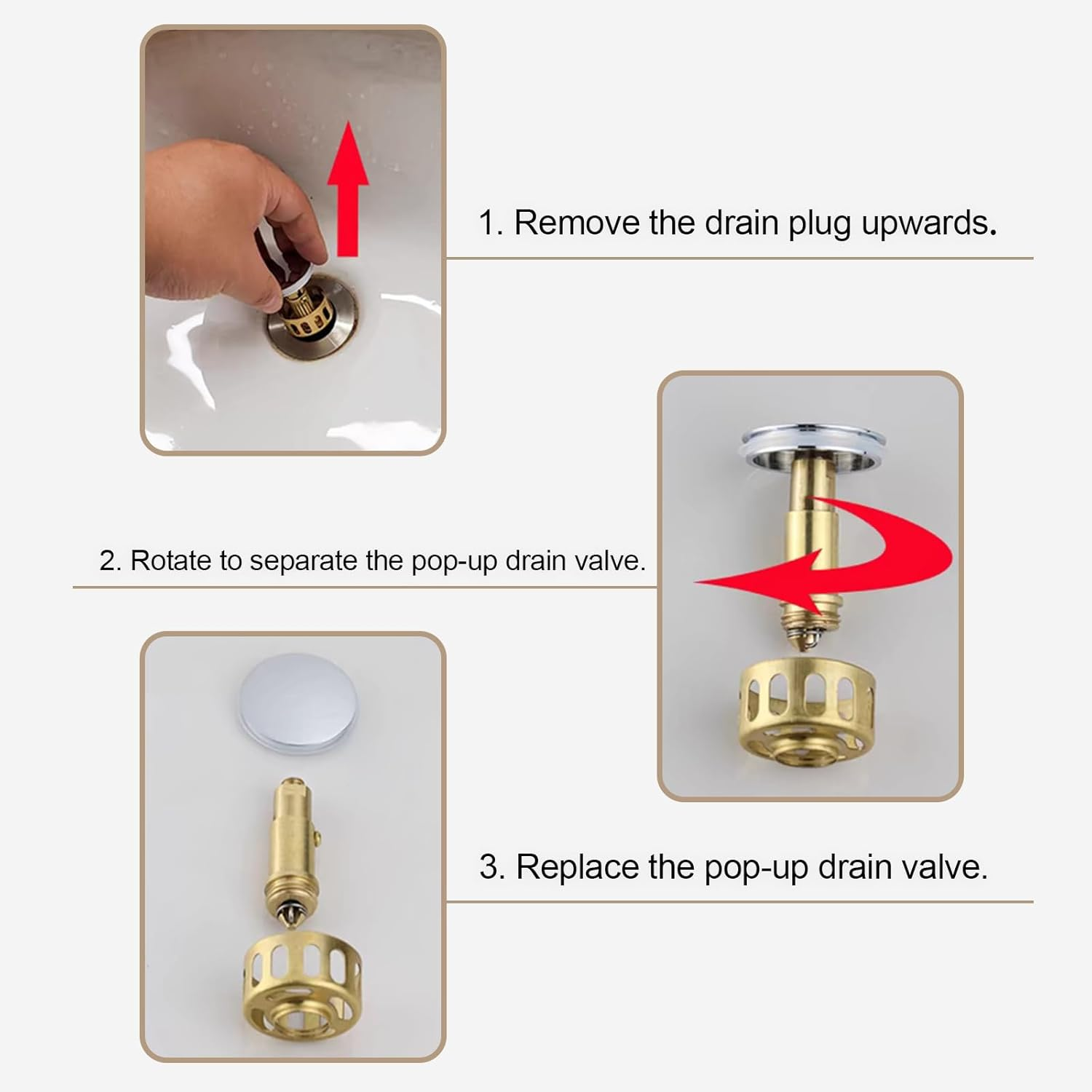 1. Remove the drain plug upwards.

2. Rotate to separate the pop-up drain valve.

3. Replace the pop-up drain valve.