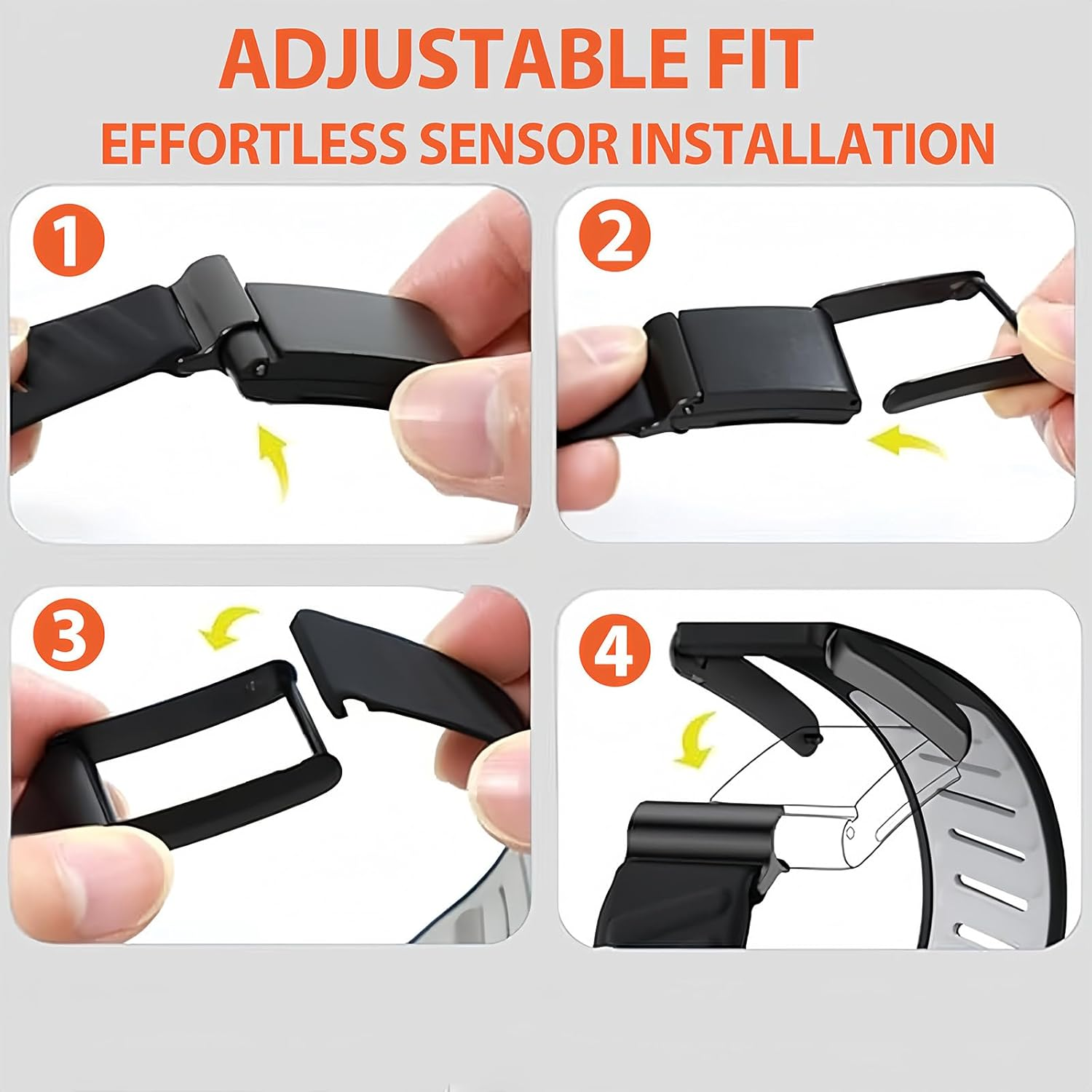 ADJUSTABLE FIT
EFFORTLESS SENSOR INSTALLATION

1

2

3

4