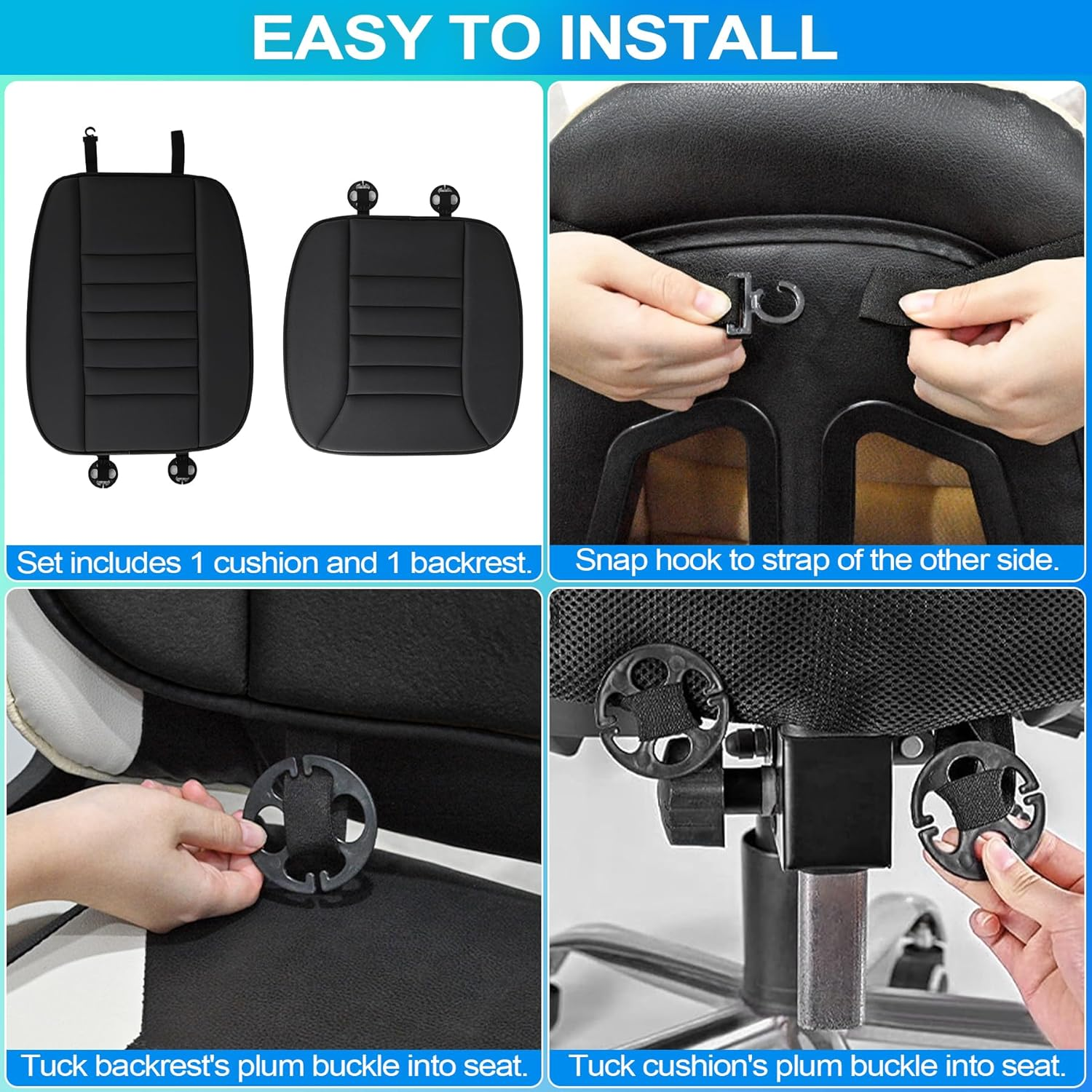 EASY TO INSTALL

Set includes 1 cushion and 1 backrest.

Snap hook to strap of the other side.

Tuck backrest's plum buckle into seat.

Tuck cushion's plum buckle into seat.