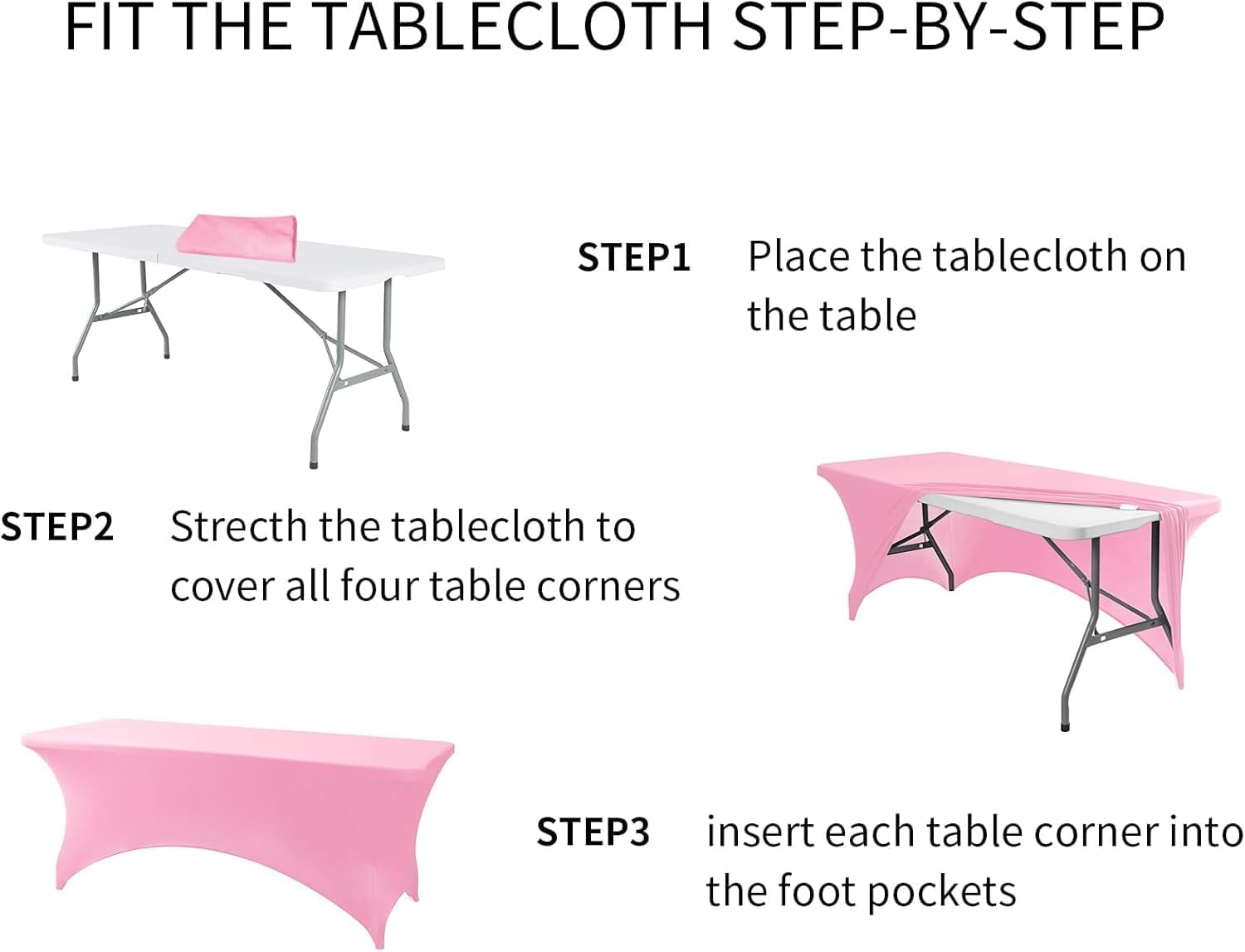 FIT THE TABLECLOTH STEP-BY-STEP

STEP1 Place the tablecloth on the table

STEP2 Strecth the tablecloth to cover all four table corners

STEP3 insert each table corner into the foot pockets