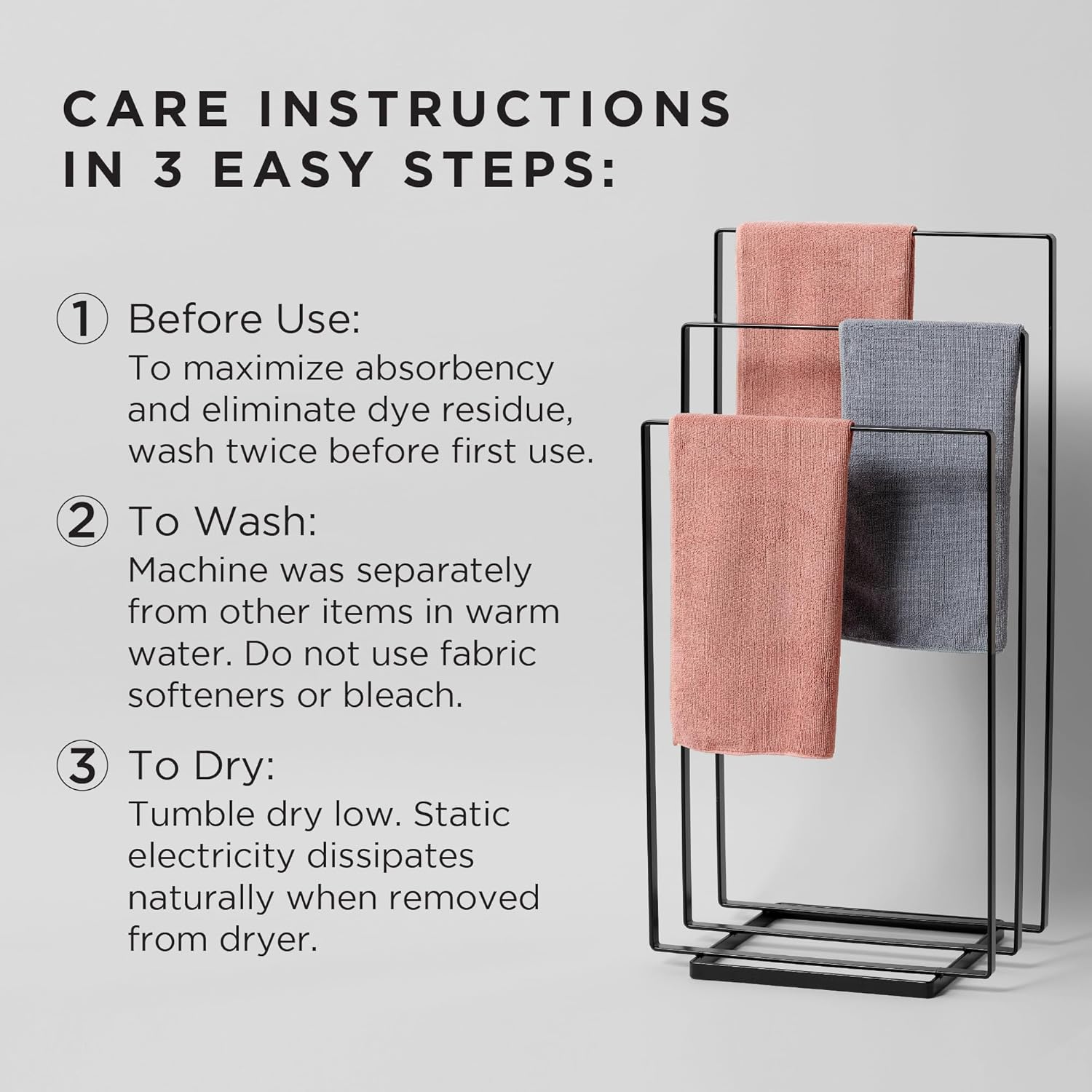 CARE INSTRUCTIONS IN 3 EASY STEPS:

① Before Use:
To maximize absorbency and eliminate dye residue, wash twice before first use.

② To Wash:
Machine was separately from other items in warm water. Do not use fabric softeners or bleach.

③ To Dry:
Tumble dry low. Static electricity dissipates naturally when removed from dryer.