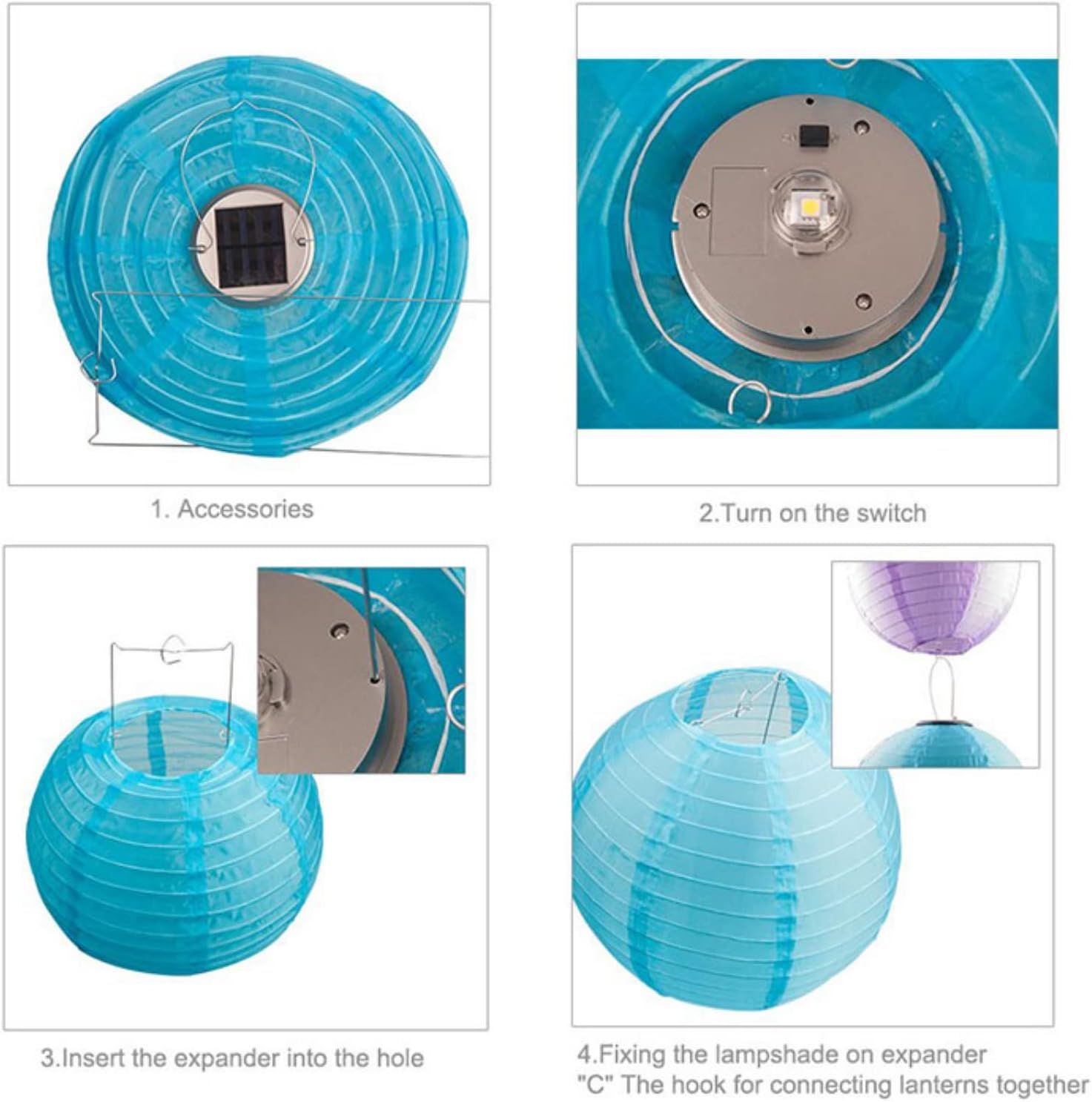 1. Accessories

2.Turn on the switch

3.Insert the expander into the hole

4.Fixing the lampshade on expander
"C" The hook for connecting lanterns together