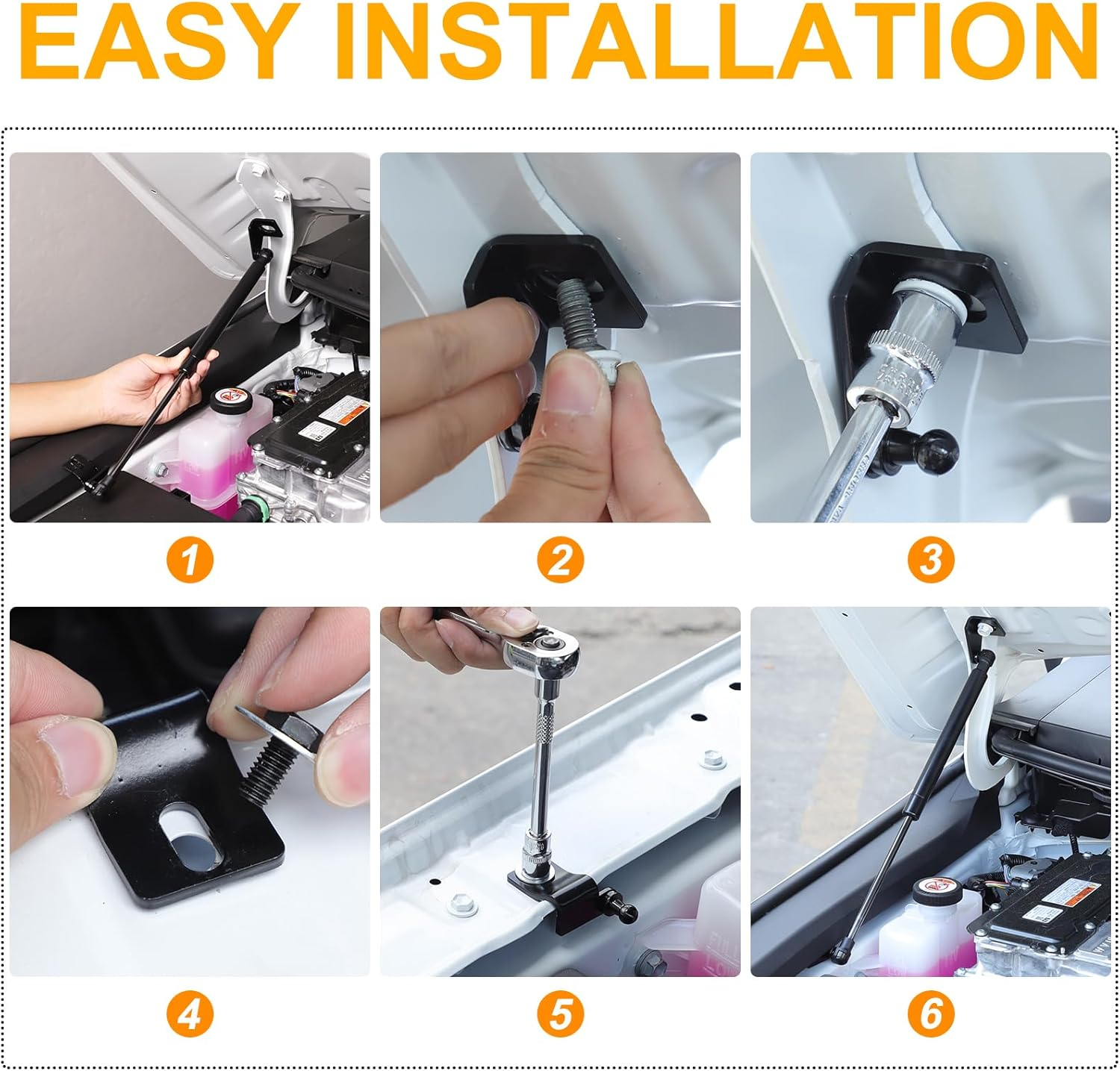 EASY INSTALLATION

1

2

3

4

5

6