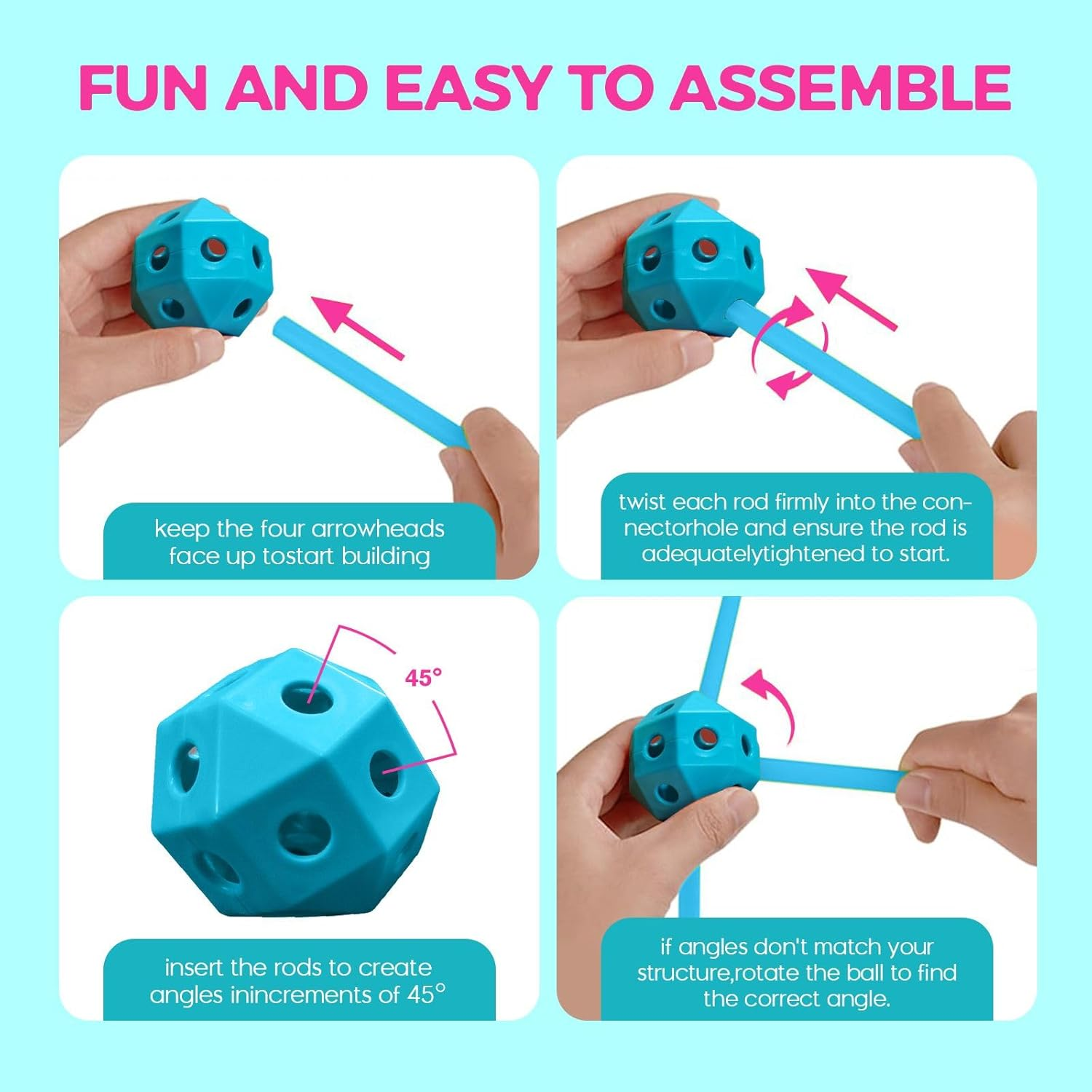 FUN AND EASY TO ASSEMBLE

keep the four arrowheads face up tostart building

twist each rod firmly into the connectorhole and ensure the rod is adequatelytightened to start.

45°

insert the rods to create angles inincrements of 45°

if angles don't match your structure,rotate the ball to find the correct angle.