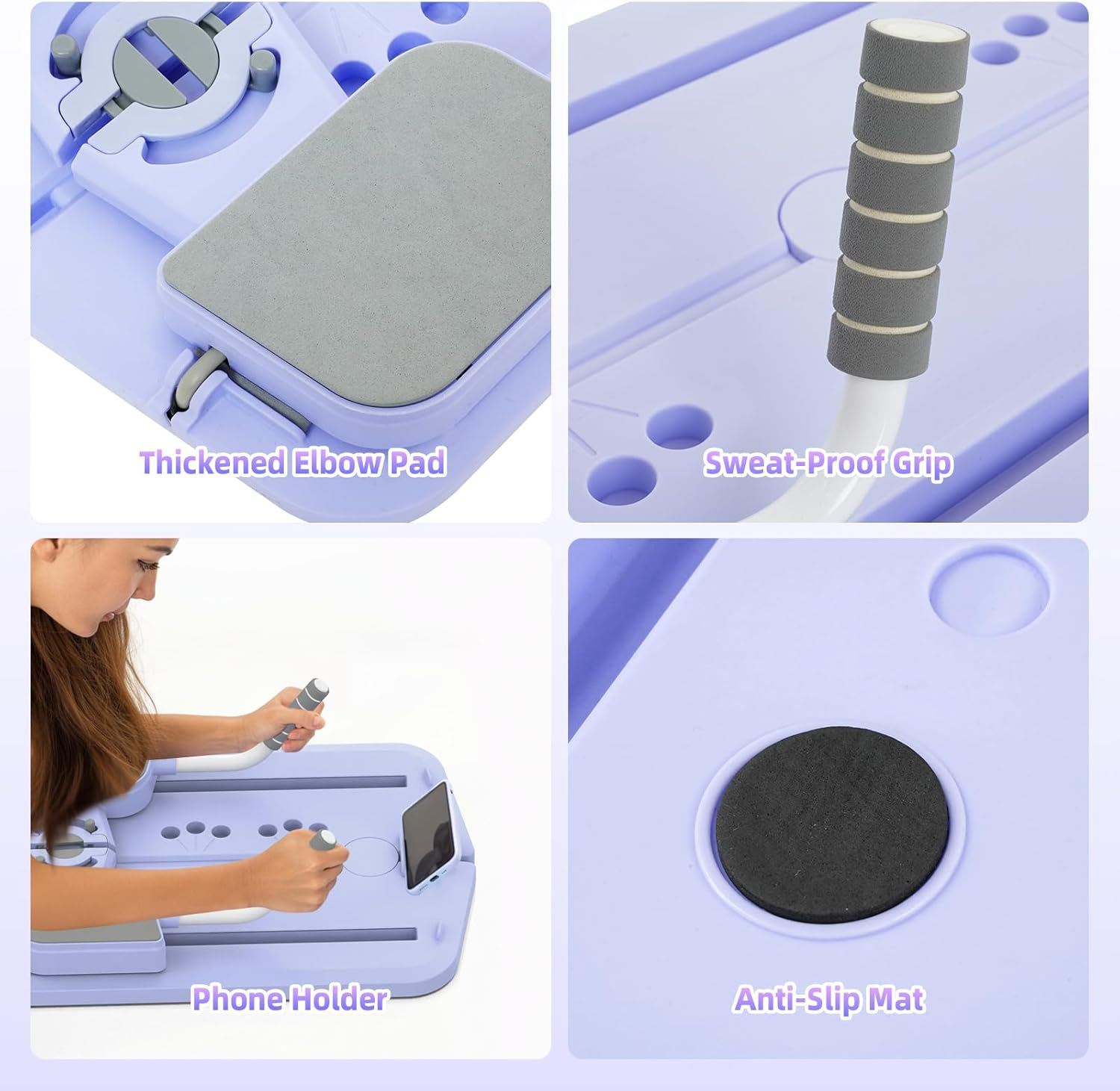 Thickened Elbow Pad

Sweat-Proof Grip

Phone Holder

Anti-Slip Mat