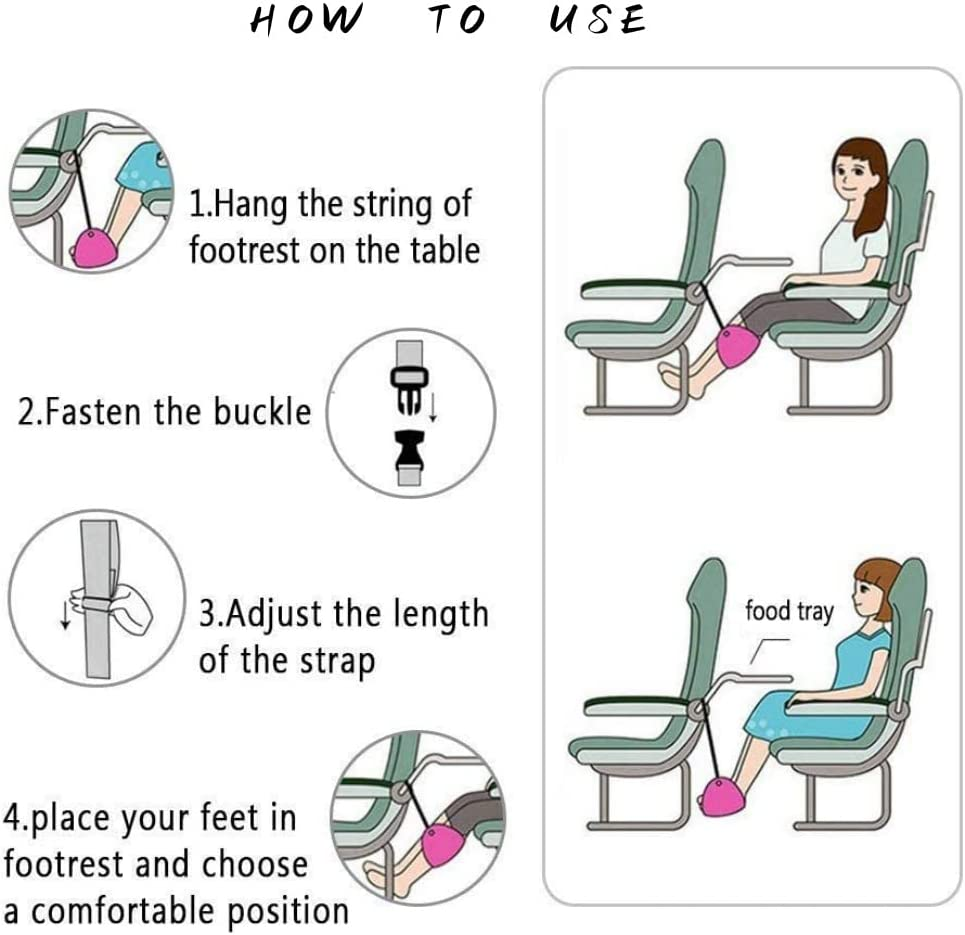 HOW TO USE

1.Hang the string of footrest on the table

2.Fasten the buckle

3.Adjust the length of the strap

4.place your feet in footrest and choose a comfortable position

food tray