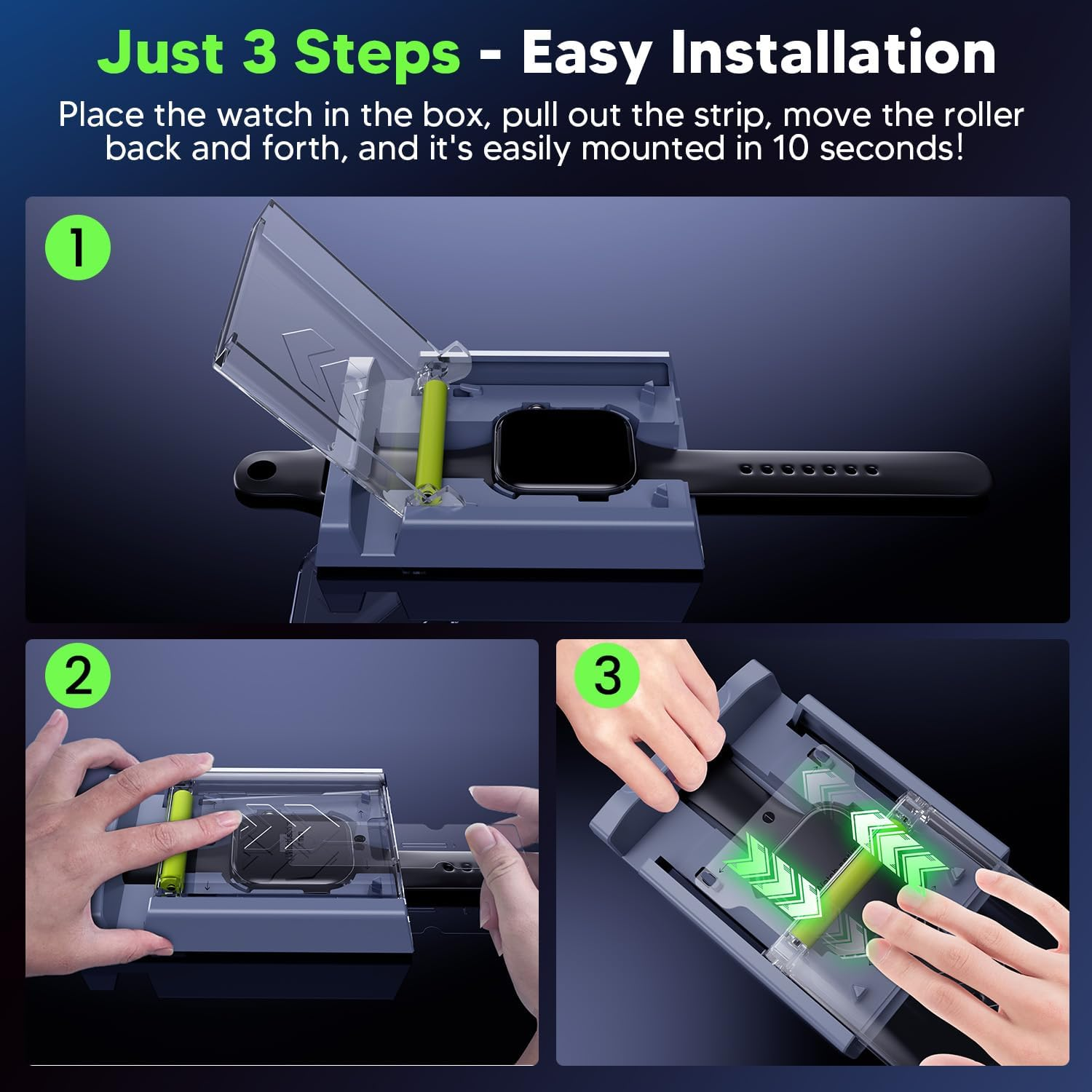 Just 3 Steps - Easy Installation

Place the watch in the box, pull out the strip, move the roller back and forth, and it's easily mounted in 10 seconds!

1

2

3