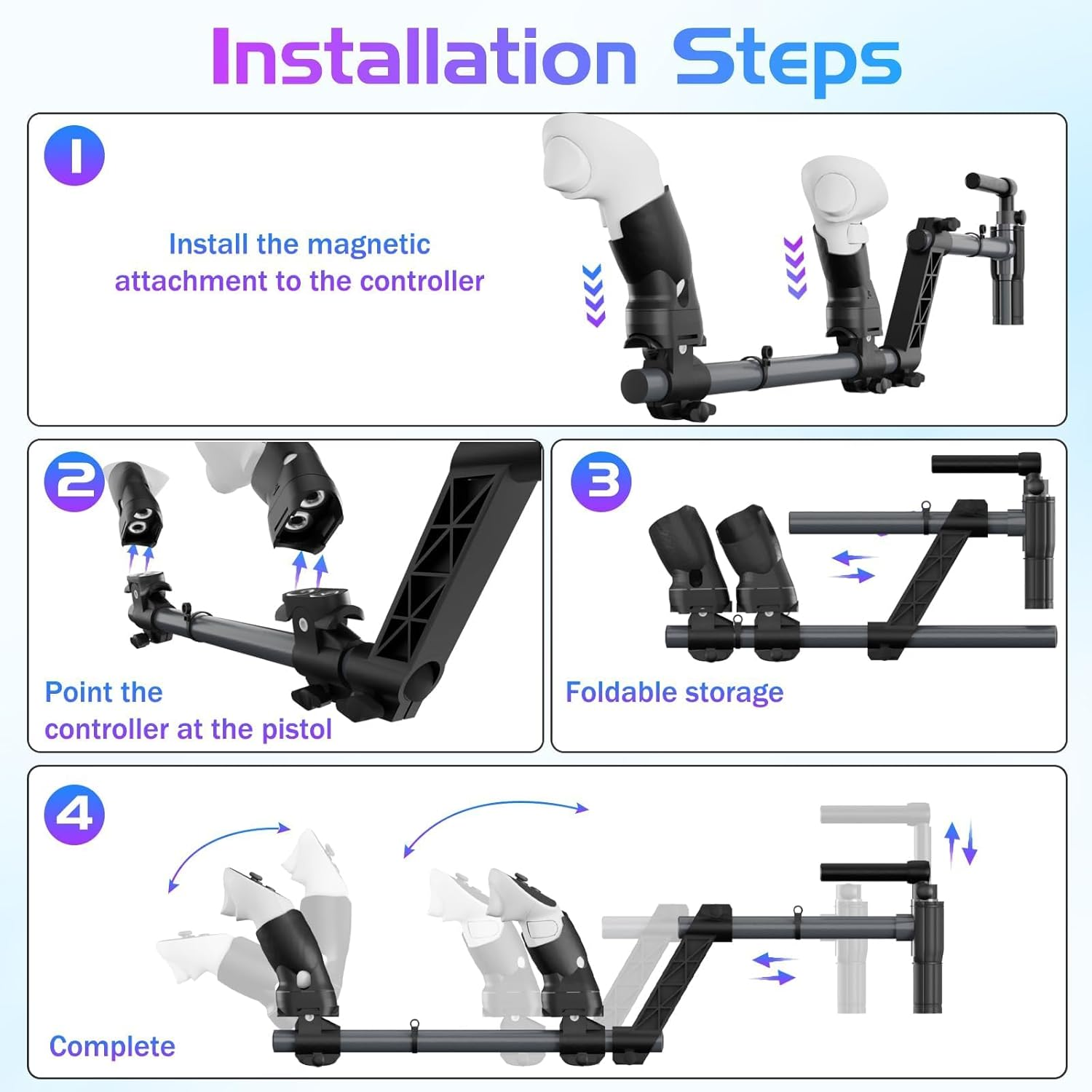 Installation Steps

1

Install the magnetic attachment to the controller

2

Point the controller at the pistol

3

Foldable storage

4

Complete