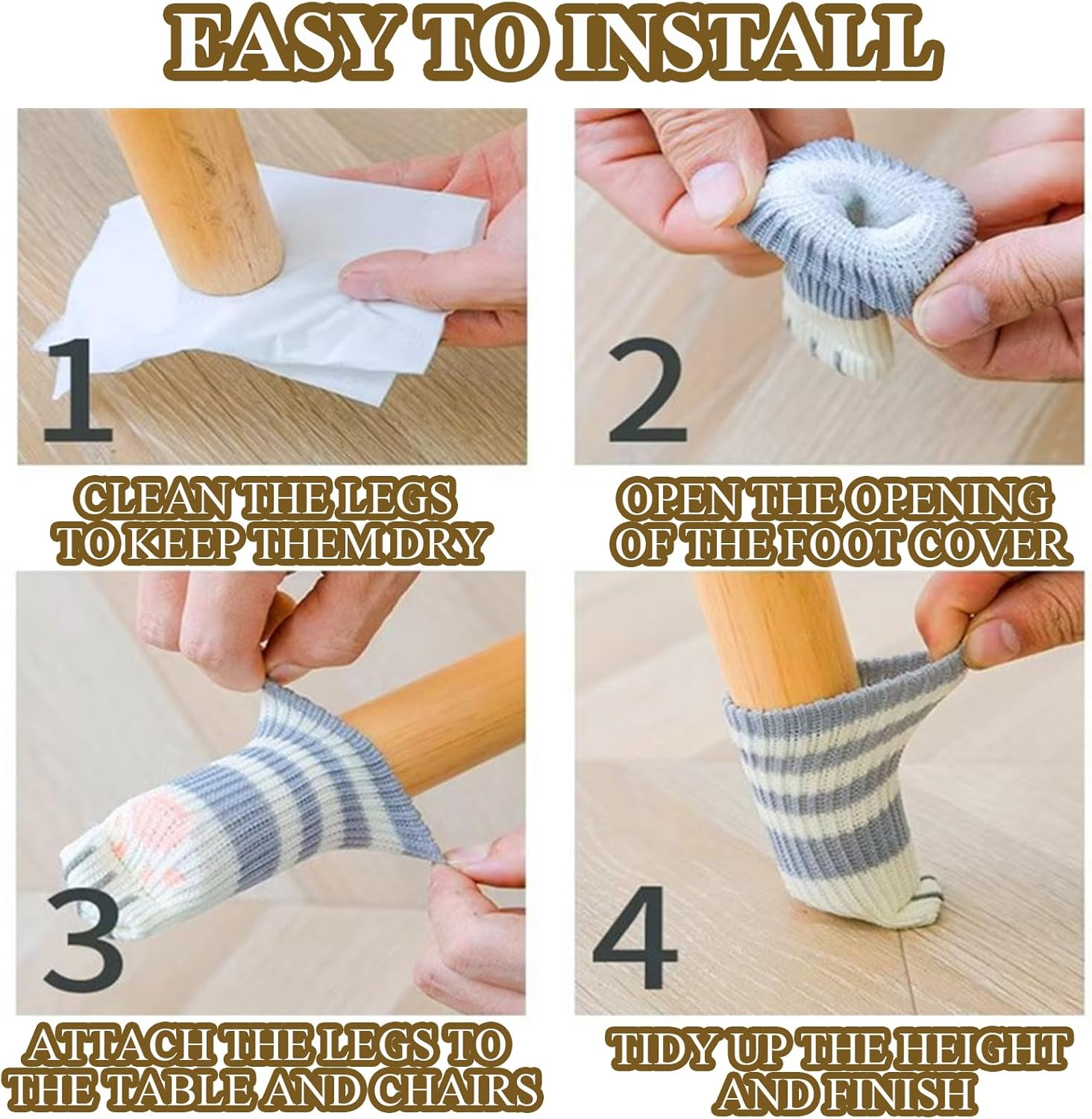 EASY TO INSTALL

1

CLEAN THE LEGS TO KEEP THEM DRY

2

OPEN THE OPENING OF THE FOOT COVER

3

ATTACH THE LEGS TO THE TABLE AND CHAIRS

4

TIDY UP THE HEIGHT AND FINISH