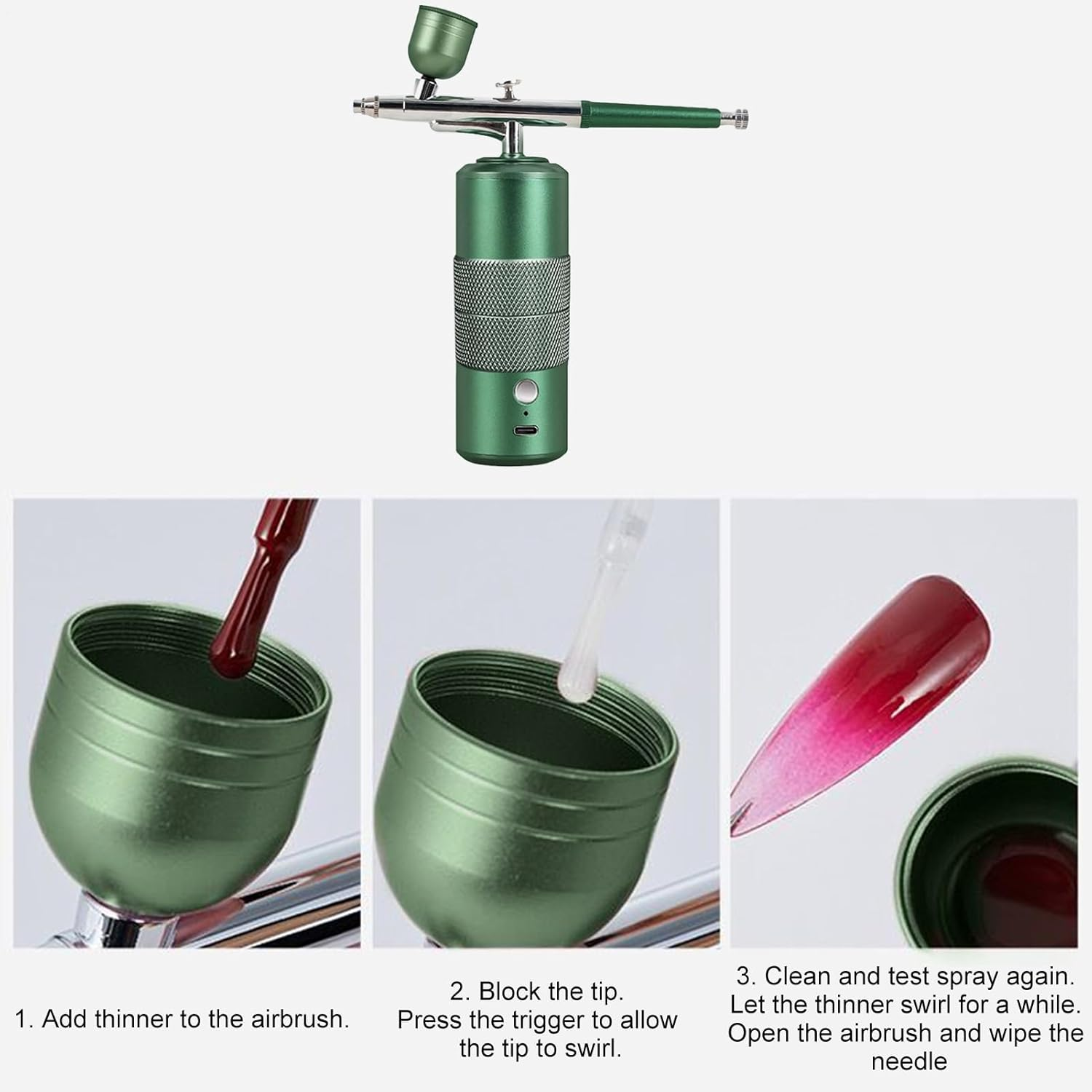 1. Add thinner to the airbrush.

2. Block the tip.
Press the trigger to allow the tip to swirl.

3. Clean and test spray again.
Let the thinner swirl for a while.
Open the airbrush and wipe the needle